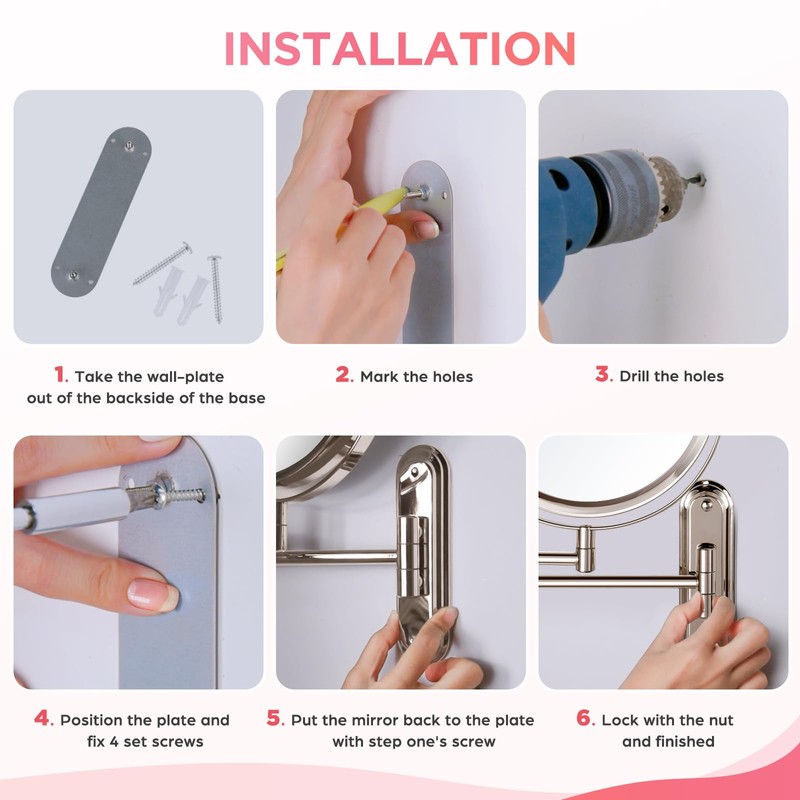 INSTALLATION

1. Take the wall-plate out of the backside of the base

2. Mark the holes

3. Drill the holes

4. Position the plate and fix 4 set screws

5. Put the mirror back to the plate with step one's screw

6. Lock with the nut and finished