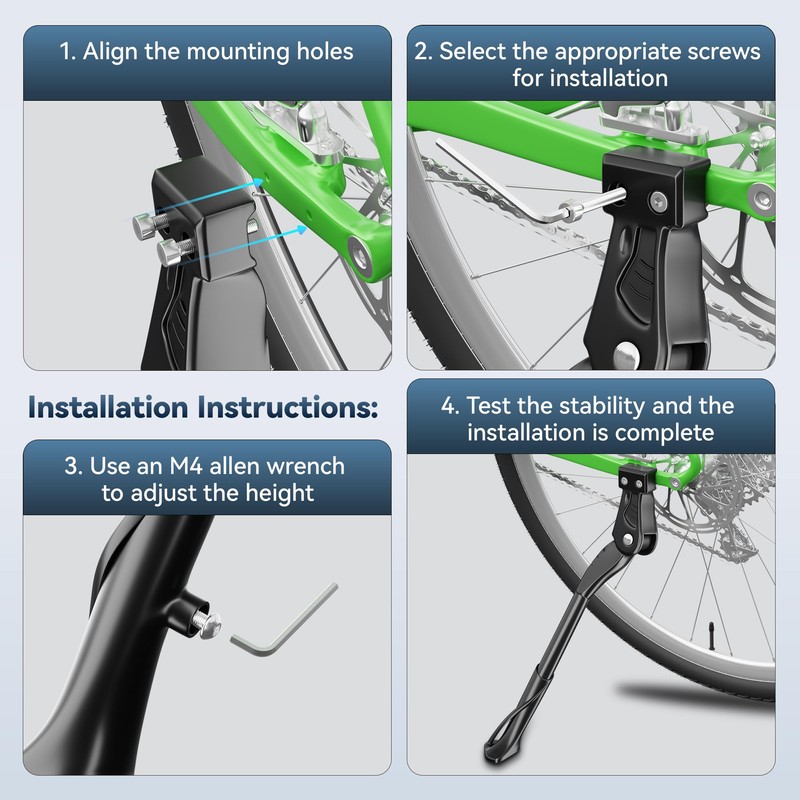 1. Align the mounting holes

2. Select the appropriate screws for installation

Installation Instructions:

3. Use an M4 allen wrench to adjust the height

4. Test the stability and the installation is complete