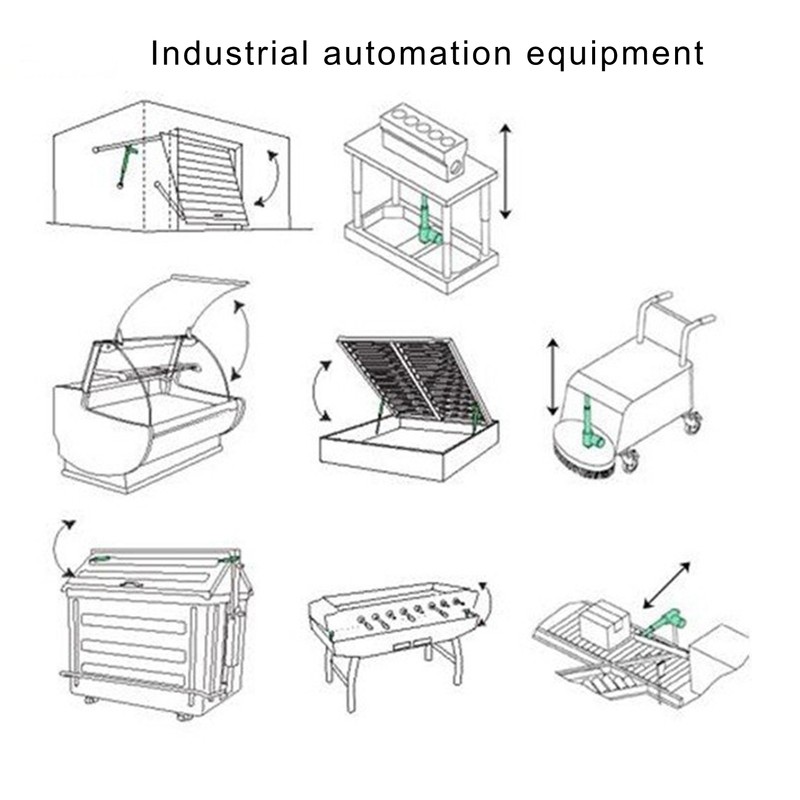 Industrial automation equipment