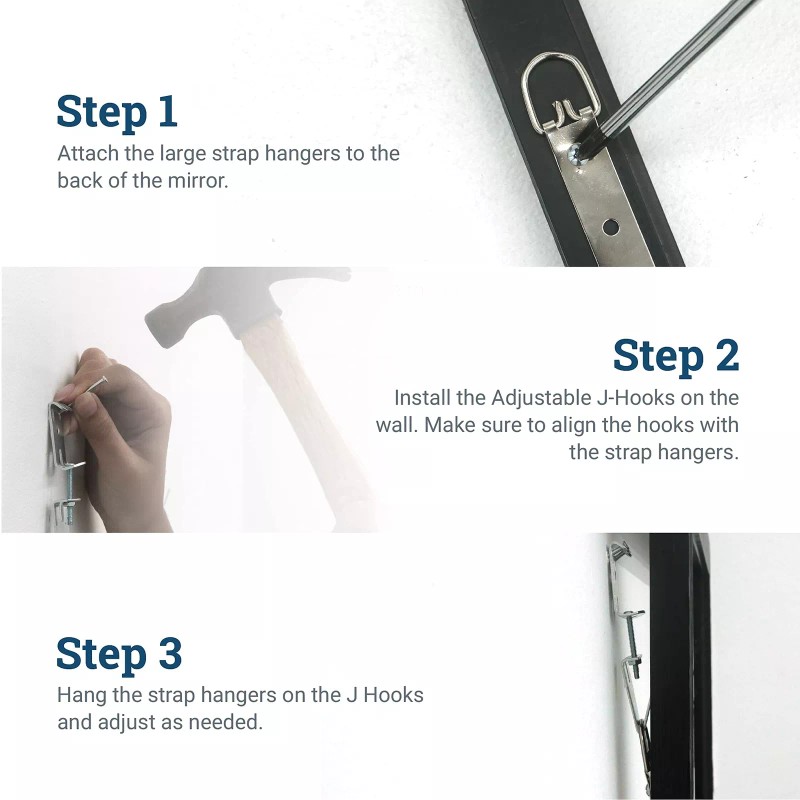 Step 1
Attach the large strap hangers to the back of the mirror.

Step 2
Install the Adjustable J-Hooks on the wall. Make sure to align the hooks with the strap hangers.

Step 3
Hang the strap hangers on the J Hooks and adjust as needed.