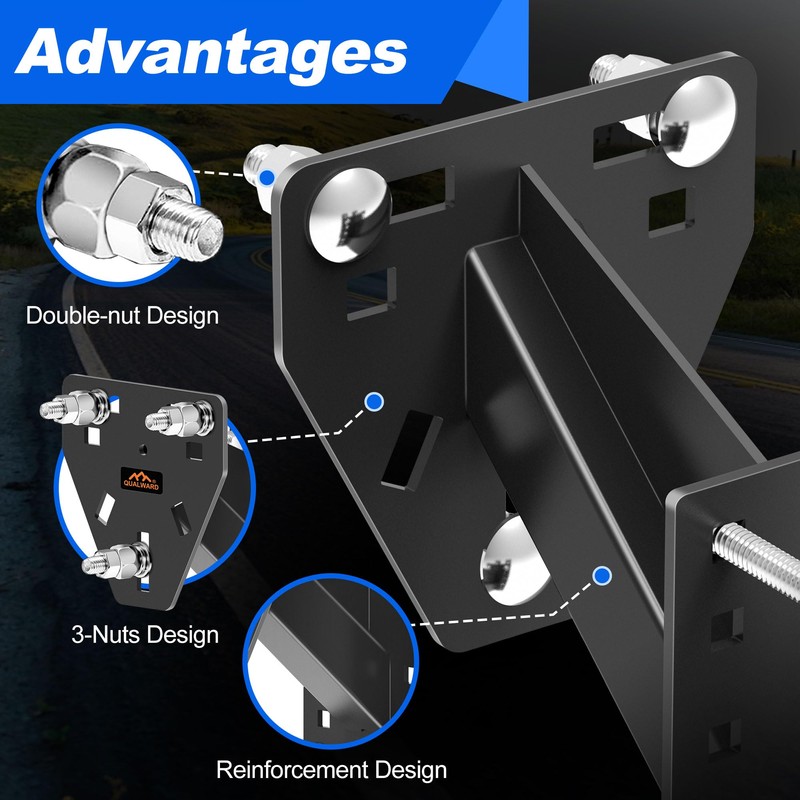 Advantages

Double-nut Design

QUALWARD

3-Nuts Design

Reinforcement Design