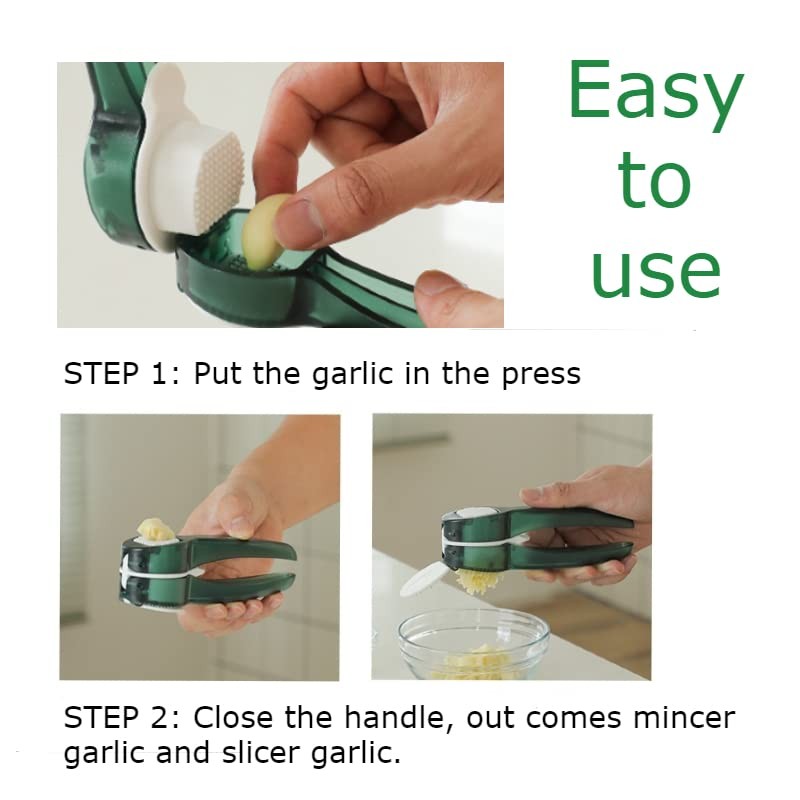 Easy to use

STEP 1: Put the garlic in the press

STEP 2: Close the handle, out comes mincer garlic and slicer garlic.