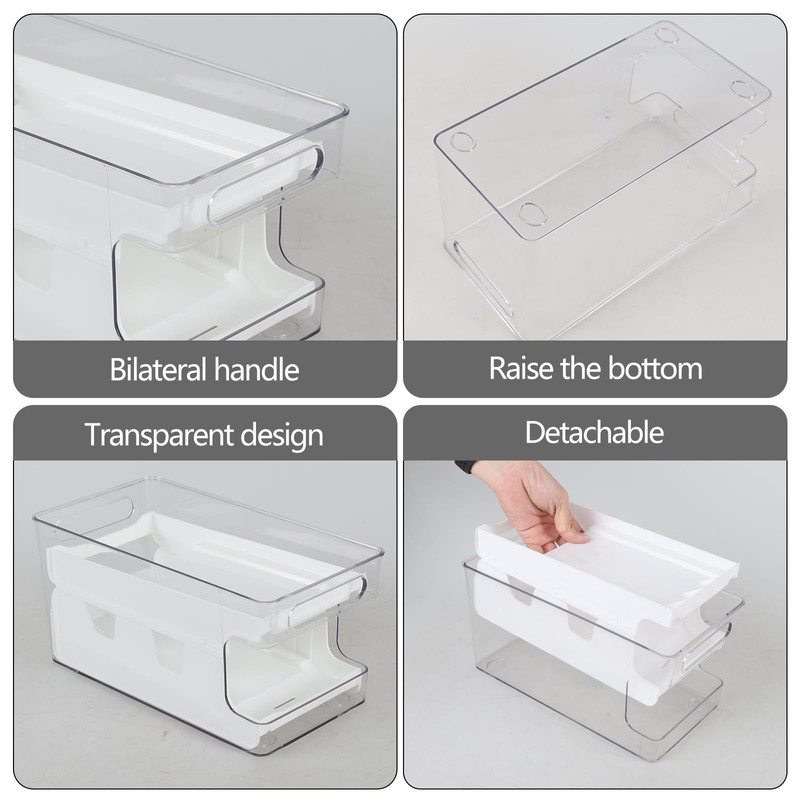 Bilateral handle

Raise the bottom

Transparent design

Detachable