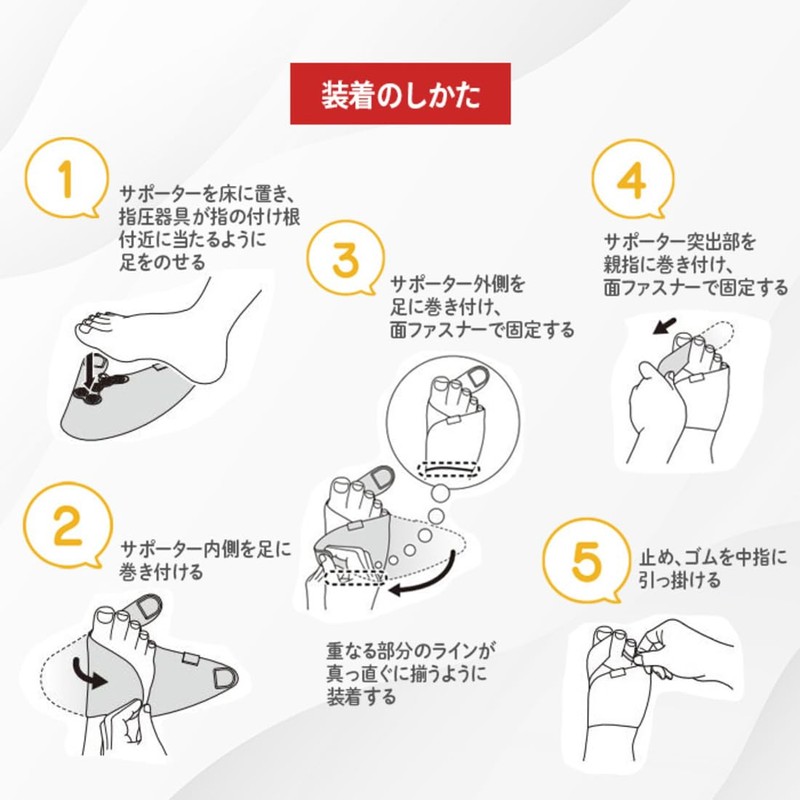 装着のしかた

1
サポーターを床に置き、指圧器具が指の付け根付近に当たるように足をのせる

2
サポーター内側を足に巻き付ける

3
サポーター外側を足に巻き付け、面ファスナーで固定する

重なる部分のラインが真っ直ぐに揃うように装着する

4
サポーター突出部を親指に巻き付け、面ファスナーで固定する

5
止め、ゴムを中指に引っ掛ける