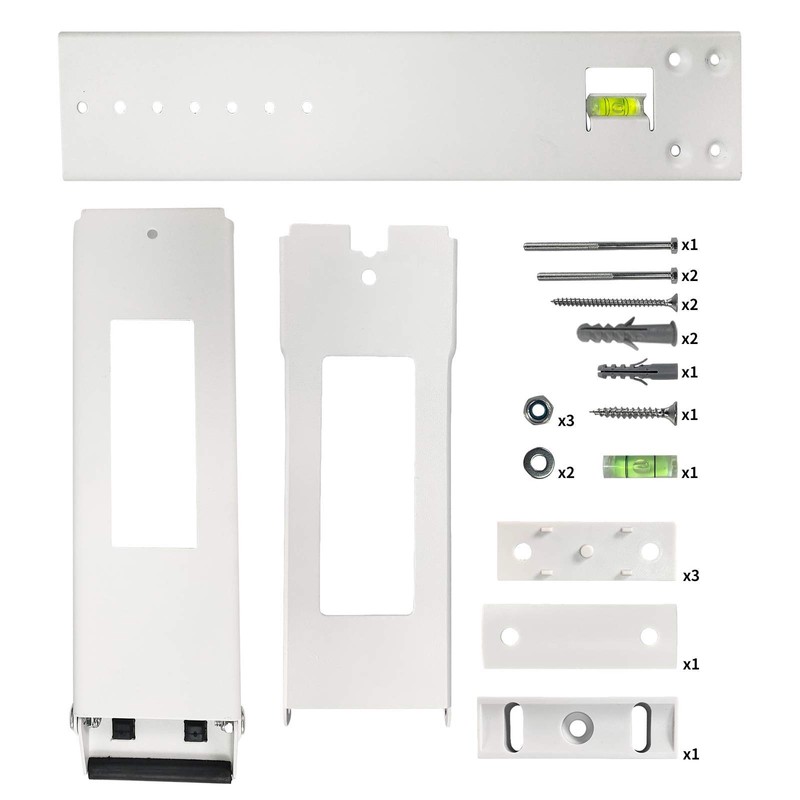 x1
x2
x2
x2
x1
x3
x1
x2
x1
x3
x1
x1