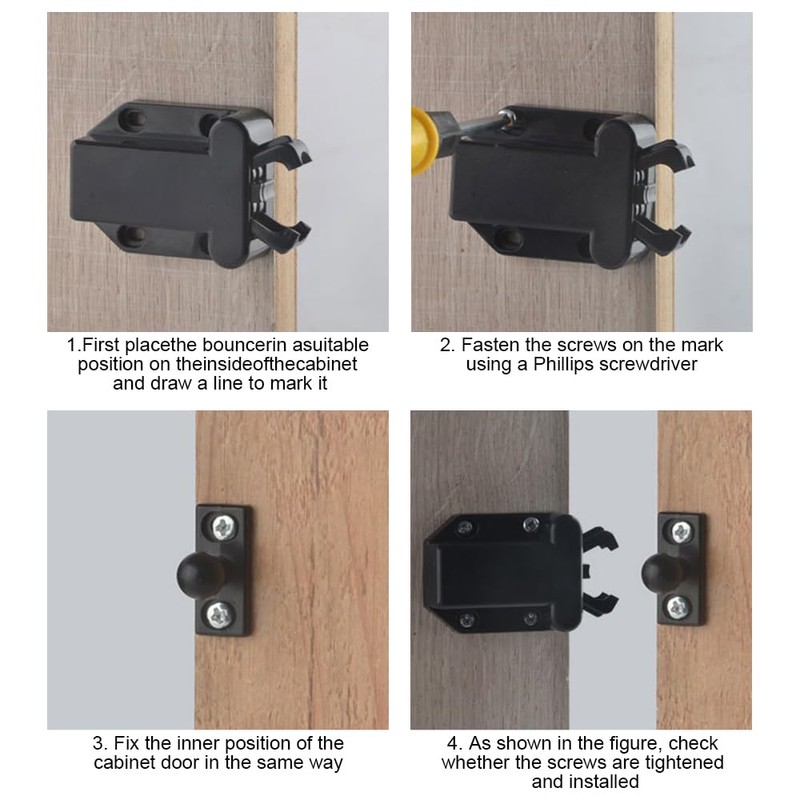 1.First placethe bouncerin asuitable position on theinsideofthecabinet and draw a line to mark it

2. Fasten the screws on the mark using a Phillips screwdriver

3. Fix the inner position of the cabinet door in the same way

4. As shown in the figure, check whether the screws are tightened and installed