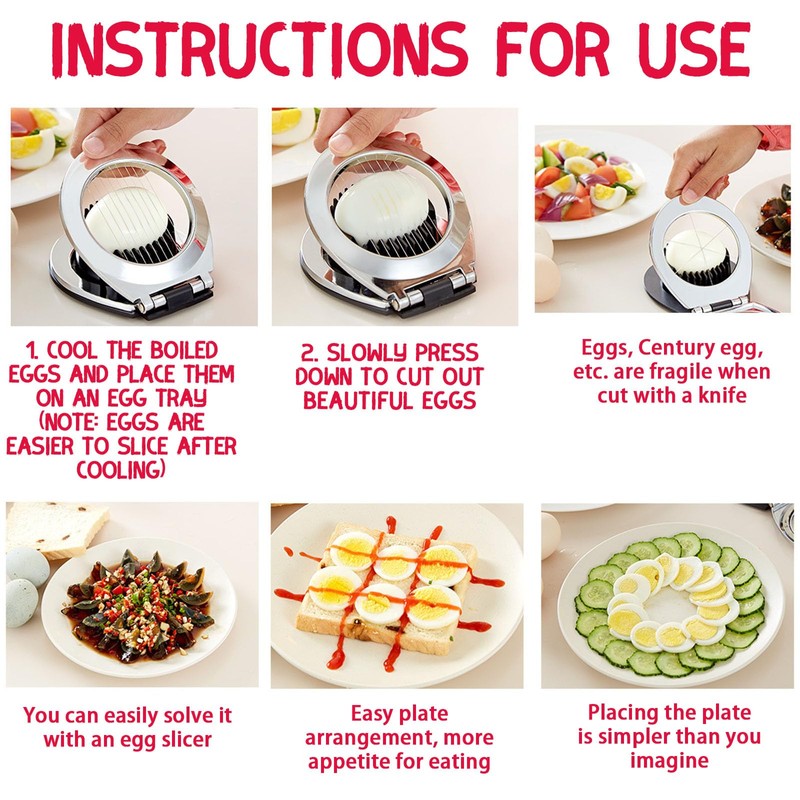 INSTRUCTIONS FOR USE

1. COOL THE BOILED EGGS AND PLACE THEM ON AN EGG TRAY (NOTE: EGGS ARE EASIER TO SLICE AFTER COOLING)

2. SLOWLY PRESS DOWN TO CUT OUT BEAUTIFUL EGGS

Eggs, Century egg, etc. are fragile when cut with a knife

You can easily solve it with an egg slicer

Easy plate arrangement, more appetite for eating

Placing the plate is simpler than you imagine