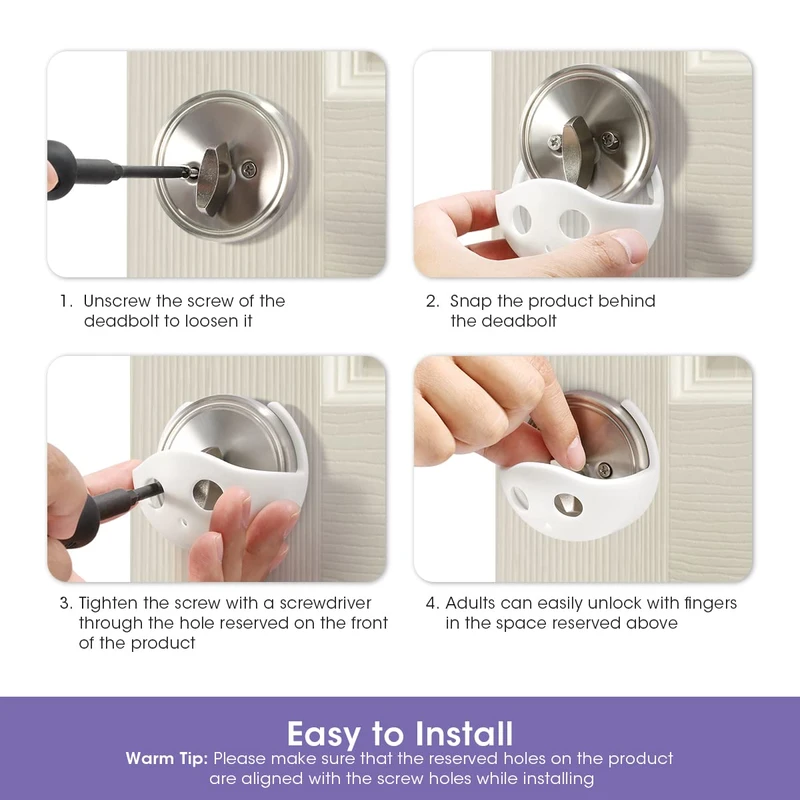 1. Unscrew the screw of the deadbolt to loosen it

2. Snap the product behind the deadbolt

3. Tighten the screw with a screwdriver through the hole reserved on the front of the product

4. Adults can easily unlock with fingers in the space reserved above

Easy to Install

Warm Tip: Please make sure that the reserved holes on the product are aligned with the screw holes while installing