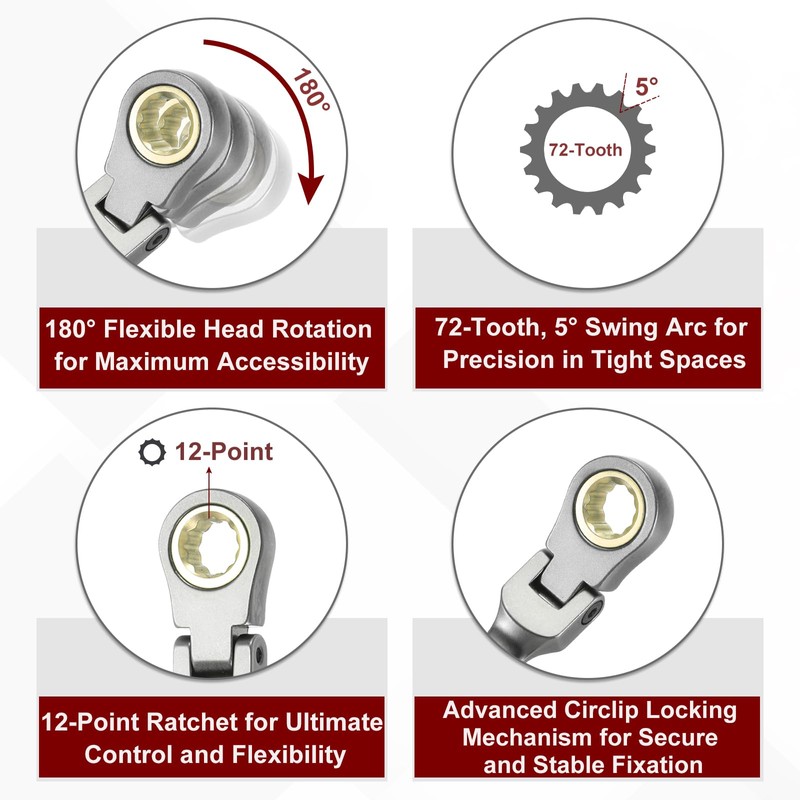 180°

180° Flexible Head Rotation for Maximum Accessibility

5°

72-Tooth

72-Tooth, 5° Swing Arc for Precision in Tight Spaces

12-Point

12-Point Ratchet for Ultimate Control and Flexibility

Advanced Circlip Locking Mechanism for Secure and Stable Fixation