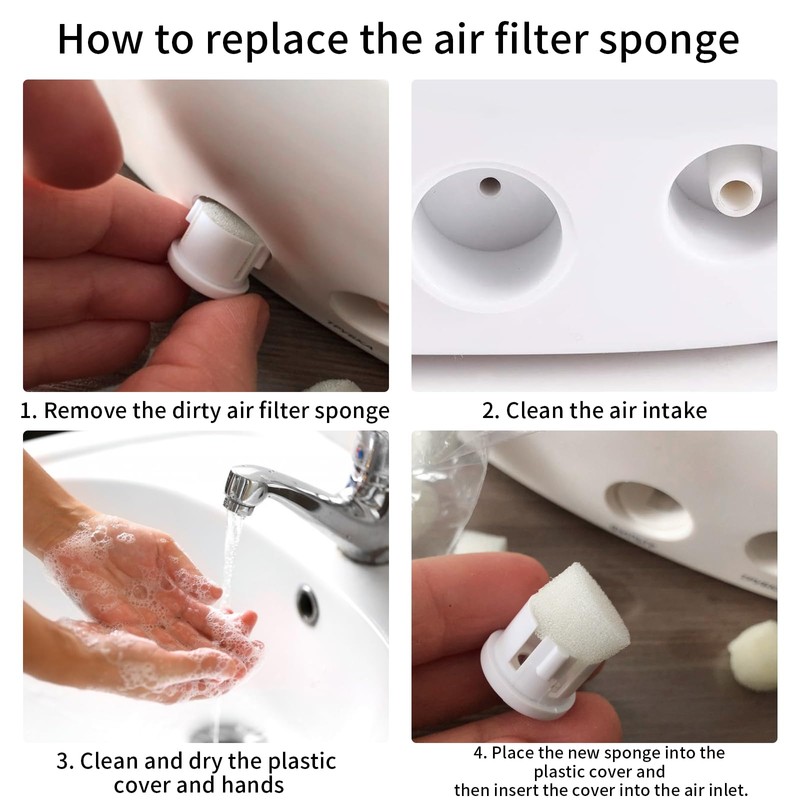 How to replace the air filter sponge

1. Remove the dirty air filter sponge

2. Clean the air intake

3. Clean and dry the plastic cover and hands

4. Place the new sponge into the plastic cover and then insert the cover into the air inlet.