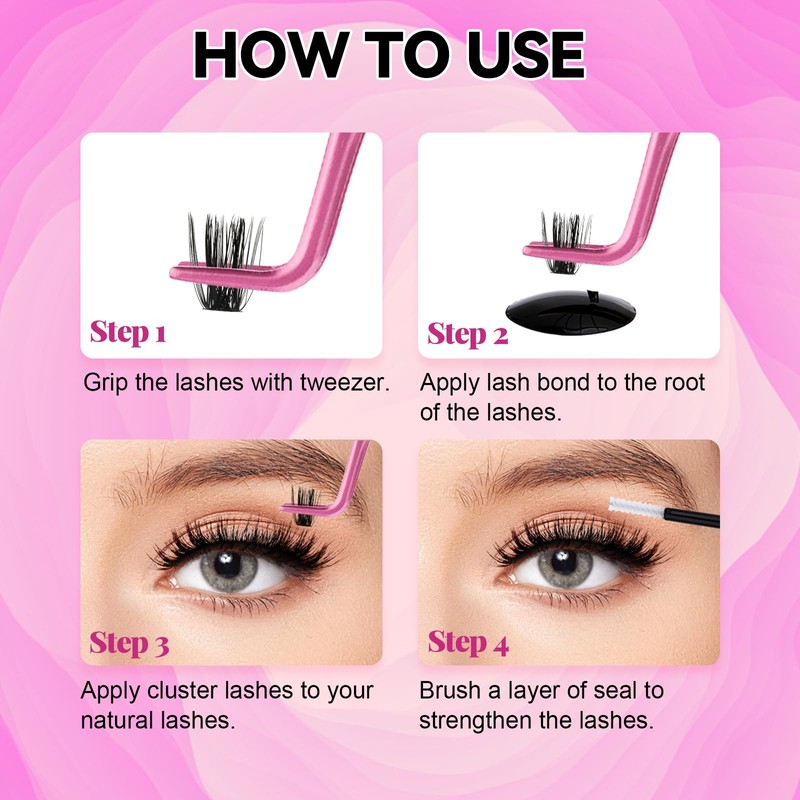 HOW TO USE

Step 1

Grip the lashes with tweezer.

Step 2

Apply lash bond to the root of the lashes.

Step 3

Apply cluster lashes to your natural lashes.

Step 4

Brush a layer of seal to strengthen the lashes.