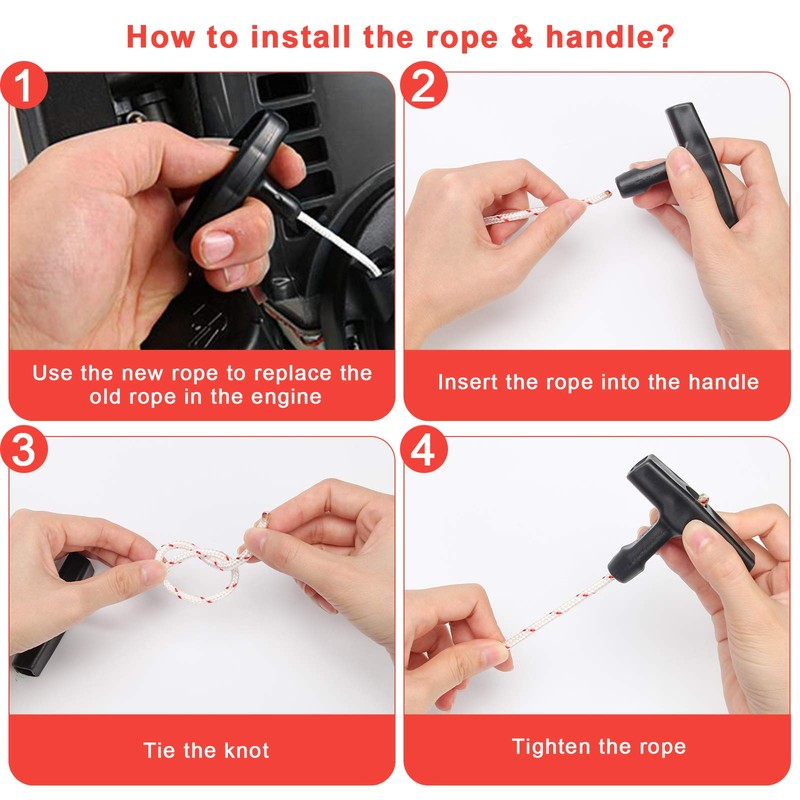 How to install the rope & handle?

1

Use the new rope to replace the old rope in the engine

2

Insert the rope into the handle

3

Tie the knot

4

Tighten the rope