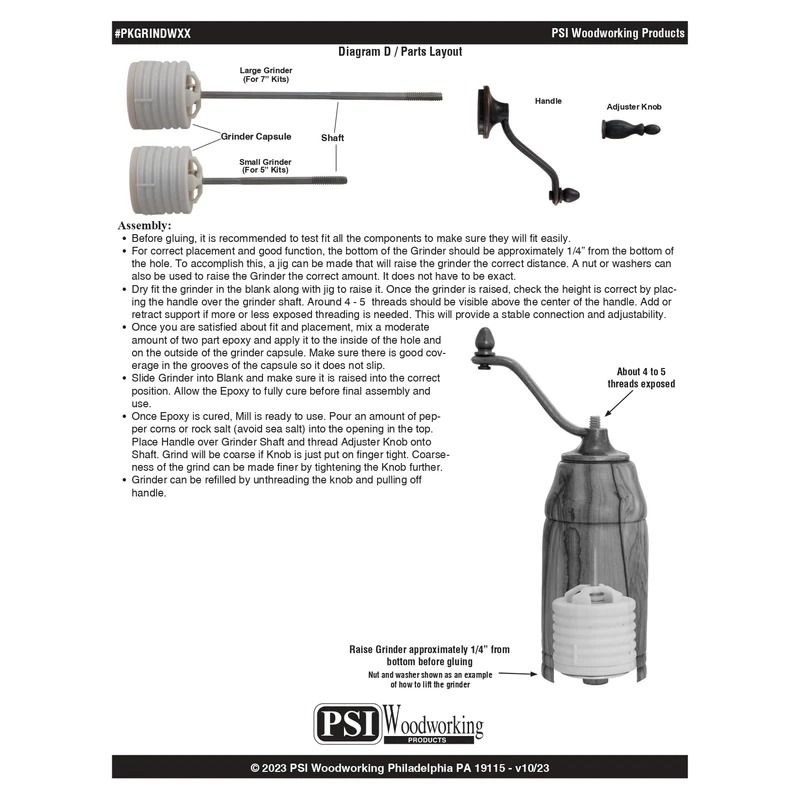 #PKGRINDWXX

PSI Woodworking Products

Diagram D / Parts Layout

Large Grinder (For 7" Kits)

Grinder Capsule

Shaft

Small Grinder (For 5" Kits)

Handle

Adjuster Knob

Assembly:

• Before gluing, it is recommended to test fit all the components to make sure they will fit easily.
• For correct placement and good function, the bottom of the Grinder should be approximately 1/4" from the bottom of the hole. To accomplish this, a jig can be made that will raise the grinder the correct distance. A nut or washers can also be used to raise the Grinder the correct amount. It does not have to be exact.
• Dry fit the grinder in the blank along with jig to raise it. Once the grinder is raised, check the height is correct by placing the handle over the grinder shaft. Around 4 - 5 threads should be visible above the center of the handle. Add or retract support if more or less exposed threading is needed. This will provide a stable connection and adjustability.
• Once you are satisfied about fit and placement, mix a moderate amount of two part epoxy and apply it to the inside of the hole and on the outside of the grinder capsule. Make sure there is good coverage in the grooves of the capsule so it does not slip.
• Slide Grinder into Blank and make sure it is raised into the correct position. Allow the Epoxy to fully cure before final assembly and use.
• Once Epoxy is cured, Mill is ready to use. Pour an amount of pepper corns or rock salt (avoid sea salt) into the opening in the top. Place Handle over Grinder Shaft and thread Adjuster Knob onto Shaft. Grind will be coarse if Knob is just put on finger tight. Coarseness of the grind can be made finer by tightening the Knob further.
• Grinder can be refilled by unthreading the knob and pulling off handle.

About 4 to 5 threads exposed

Raise Grinder approximately 1/4" from bottom before gluing

Nut and washer shown as an example of how to lift the grinder

PSI Woodworking PRODUCTS

© 2023 PSI Woodworking Philadelphia PA 19115 - v10/23