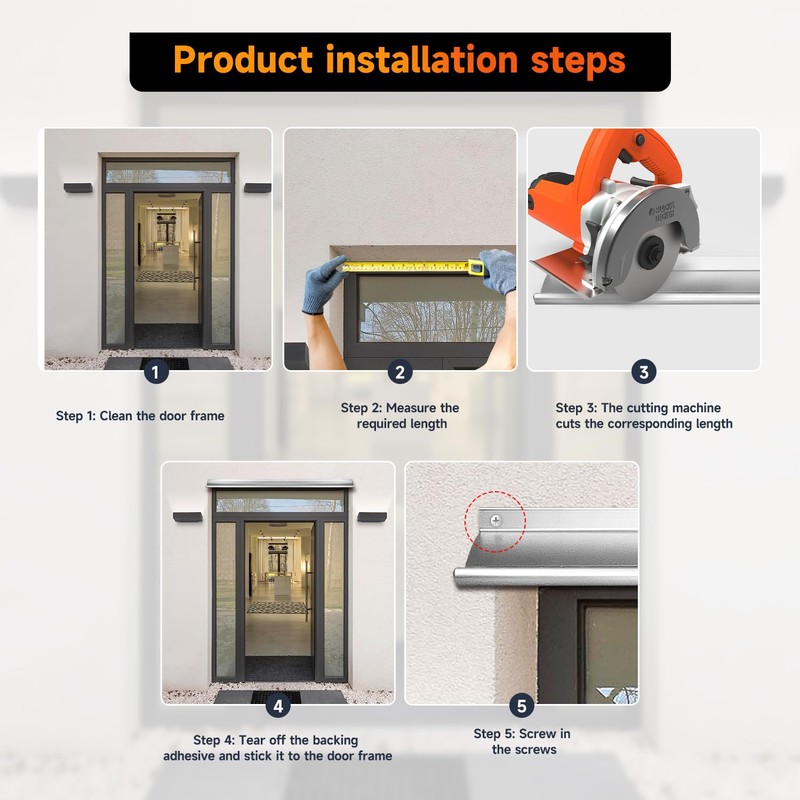 Product installation steps

1

Step 1: Clean the door frame

2

Step 2: Measure the required length

3

Step 3: The cutting machine cuts the corresponding length

4

Step 4: Tear off the backing adhesive and stick it to the door frame

5

Step 5: Screw in the screws