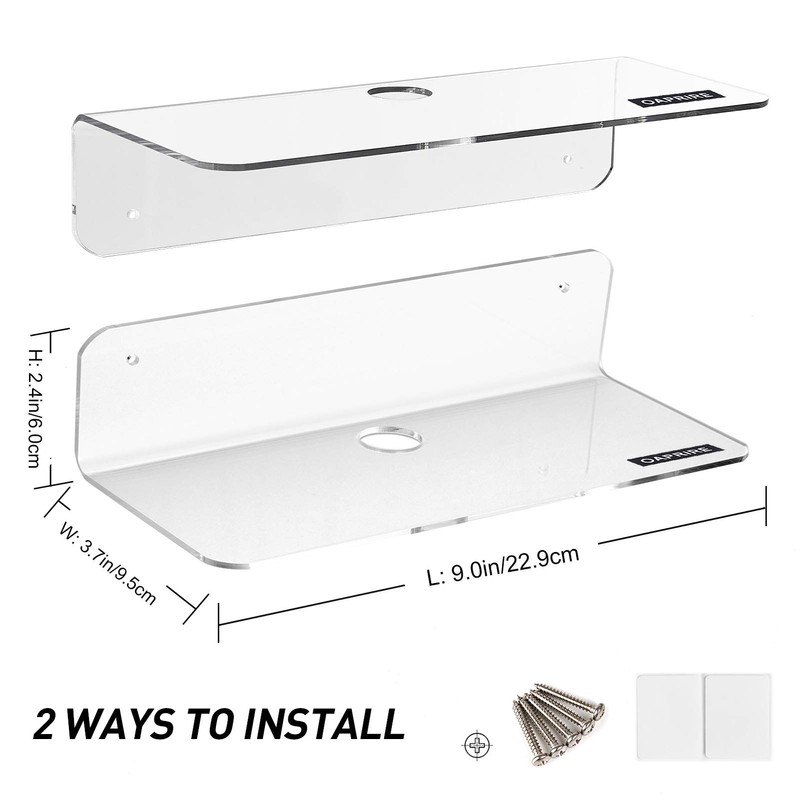 OAPRIRE

OAPRIRE

H: 2.4in/6.0cm

W: 3.7in/9.5cm

L: 9.0in/22.9cm

2 WAYS TO INSTALL