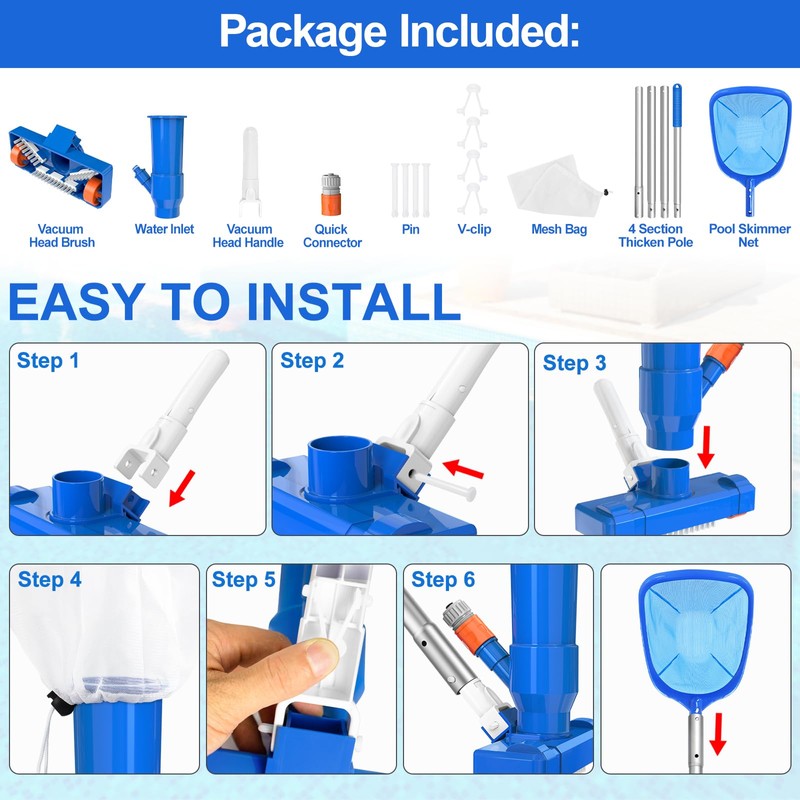 Package Included:

Vacuum Head Brush

Water Inlet

Vacuum Head Handle

Quick Connector

Pin

V-clip

Mesh Bag

4 Section Thicken Pole

Pool Skimmer Net

EASY TO INSTALL

Step 1

Step 2

Step 3

Step 4

Step 5

Step 6