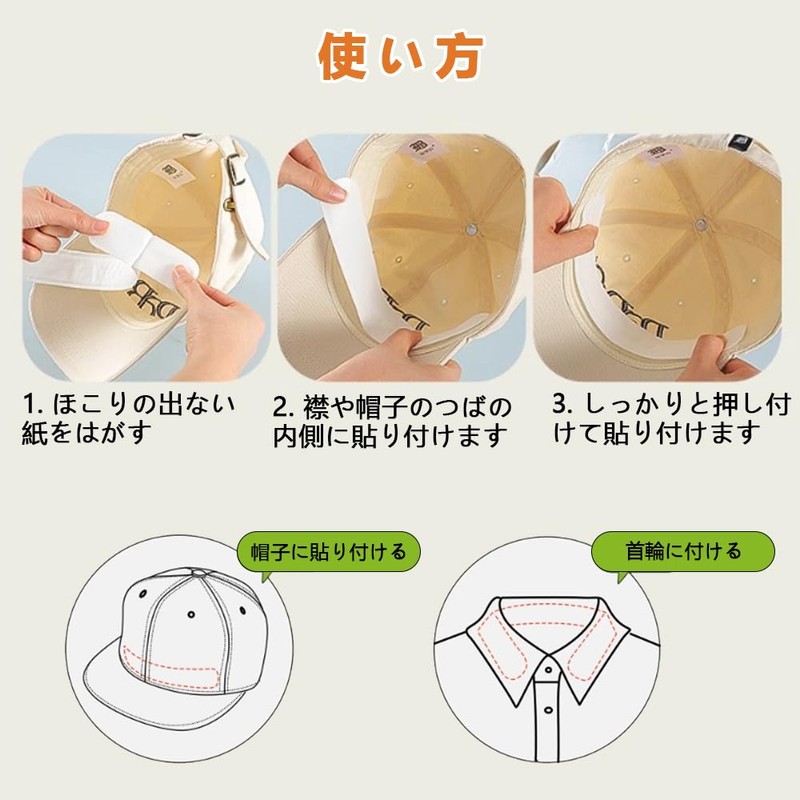 使い方

1. ほこりの出ない紙をはがす

2. 襟や帽子のつばの内側に貼り付けます

3. しっかりと押し付けて貼り付けます

帽子に貼り付ける

首輪に付ける