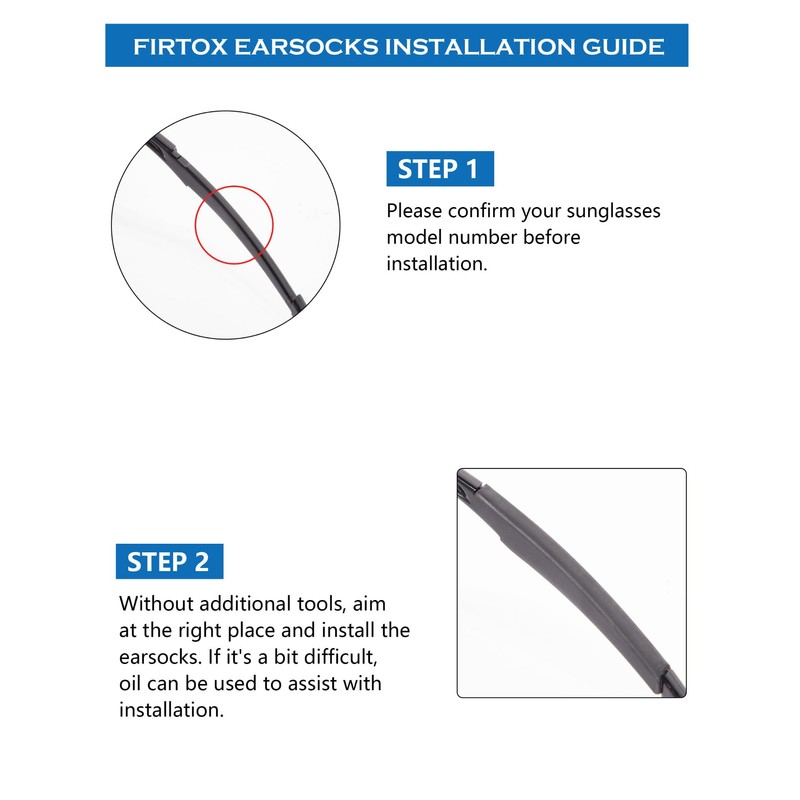 FIRTOX EARSOCKS INSTALLATION GUIDE

STEP 1

Please confirm your sunglasses model number before installation.

STEP 2

Without additional tools, aim at the right place and install the earsocks. If it's a bit difficult, oil can be used to assist with installation.