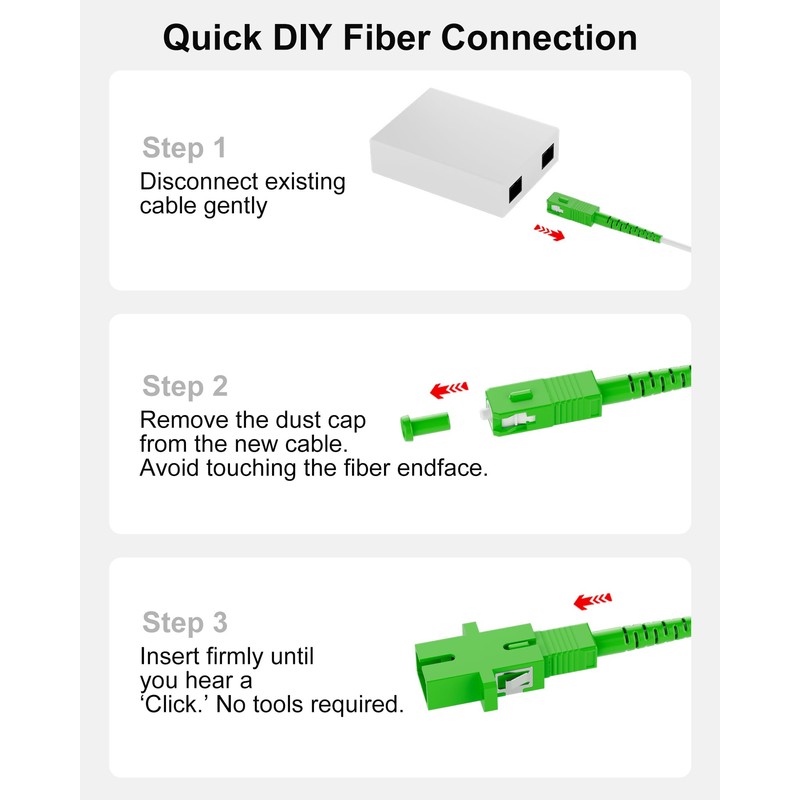 Quick DIY Fiber Connection

Step 1
Disconnect existing cable gently

Step 2
Remove the dust cap from the new cable.
Avoid touching the fiber endface.

Step 3
Insert firmly until you hear a ‘Click.’ No tools required.