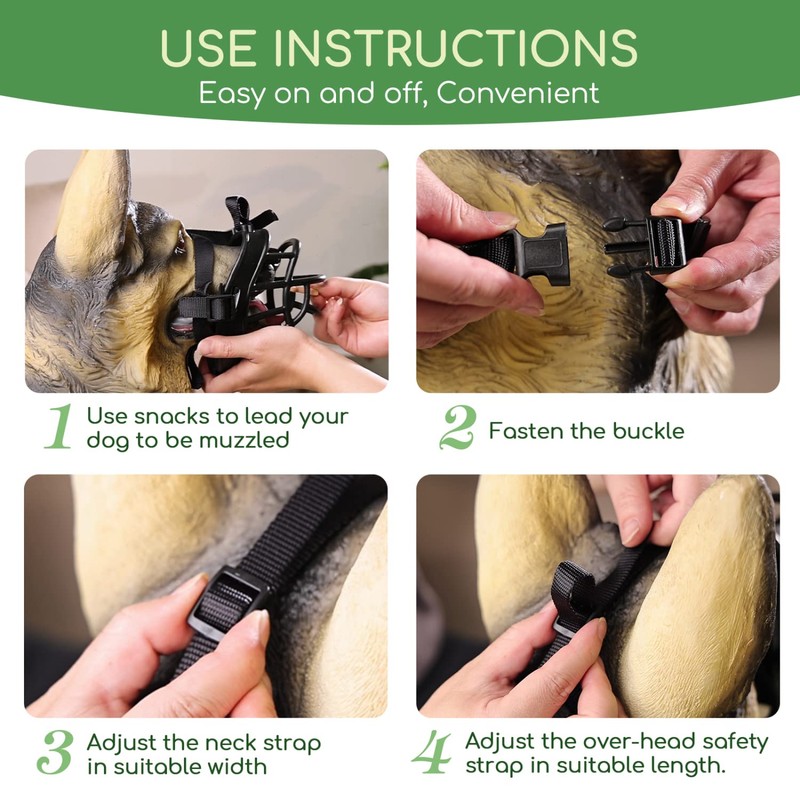 USE INSTRUCTIONS
Easy on and off, Convenient

1 Use snacks to lead your dog to be muzzled

2 Fasten the buckle

3 Adjust the neck strap in suitable width

4 Adjust the over-head safety strap in suitable length.