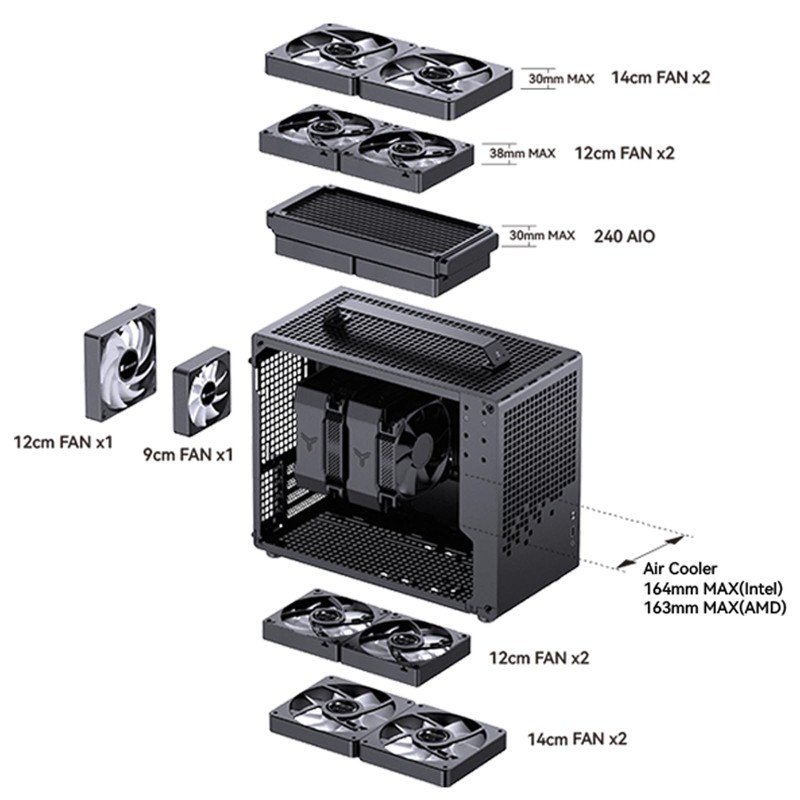 30mm MAX 14cm FAN x2

38mm MAX 12cm FAN x2

30mm MAX 240 AIO

12cm FAN x1

9cm FAN x1

Air Cooler
164mm MAX(Intel)
163mm MAX(AMD)

12cm FAN x2

14cm FAN x2