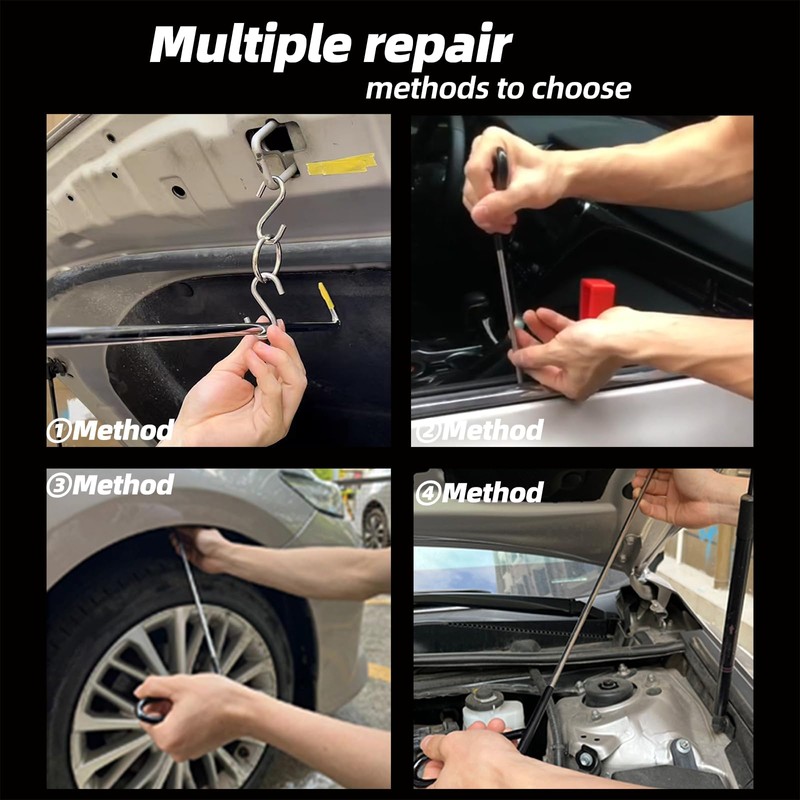 Multiple repair
methods to choose

①Method

②Method

③Method

④Method