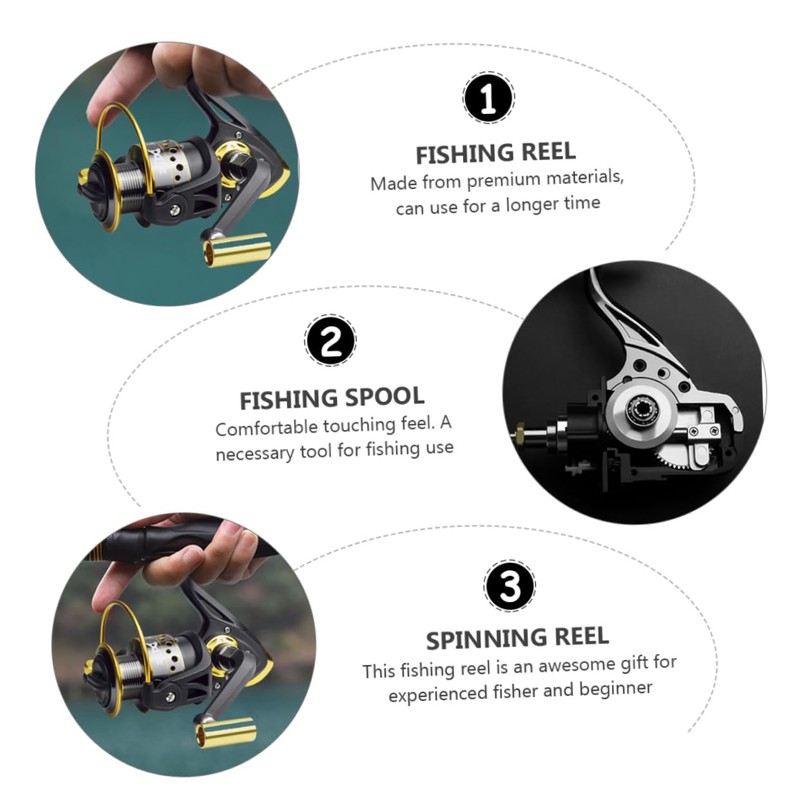 1

FISHING REEL

Made from premium materials, can use for a longer time

2

FISHING SPOOL

Comfortable touching feel. A necessary tool for fishing use

3

SPINNING REEL

This fishing reel is an awesome gift for experienced fisher and beginner