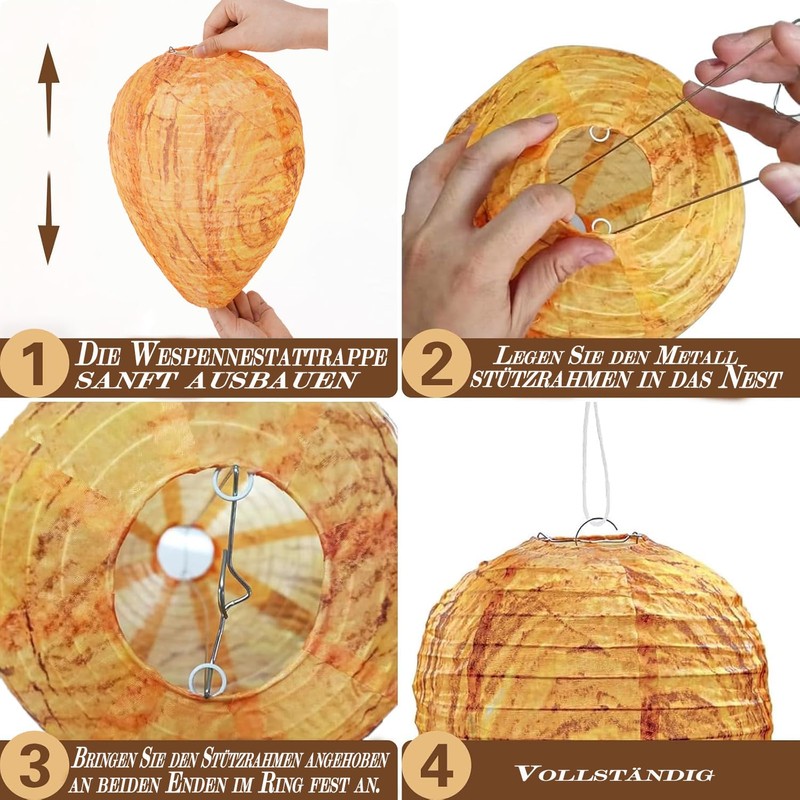 1 Die Wespennestattrappe sanft ausbauen

2 Legen Sie den Metall stützrahmen in das Nest

3 Bringen Sie den Stützrahmen angehoben an beiden Enden im Ring fest an.

4 Vollständig