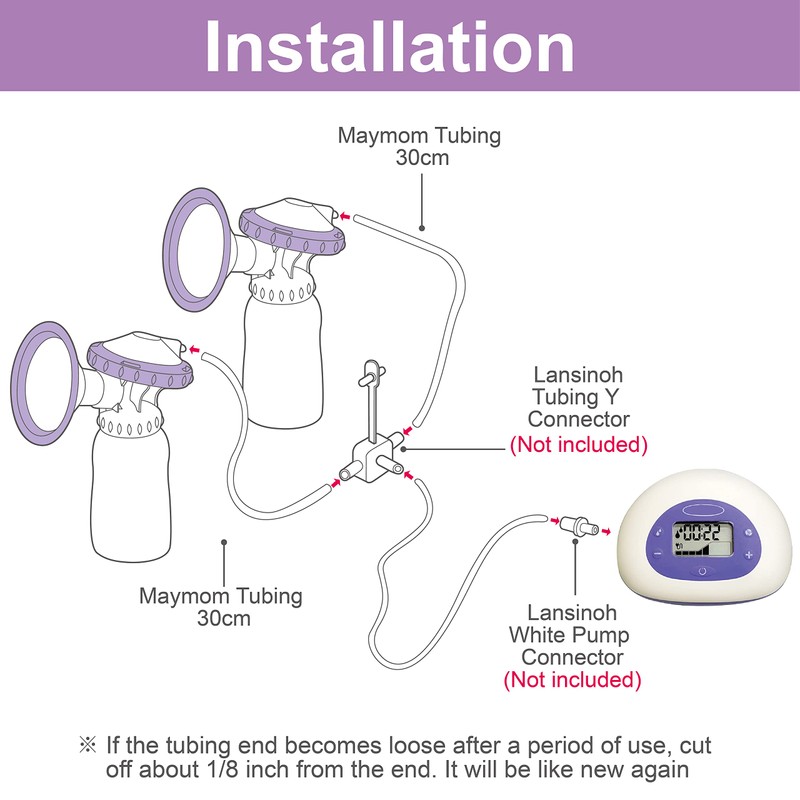 Installation

Maymom Tubing
30cm

Lansinoh
Tubing Y
Connector
(Not included)

00:22

Maymom Tubing
30cm

Lansinoh
White Pump
Connector
(Not included)

※ If the tubing end becomes loose after a period of use, cut off about 1/8 inch from the end. It will be like new again