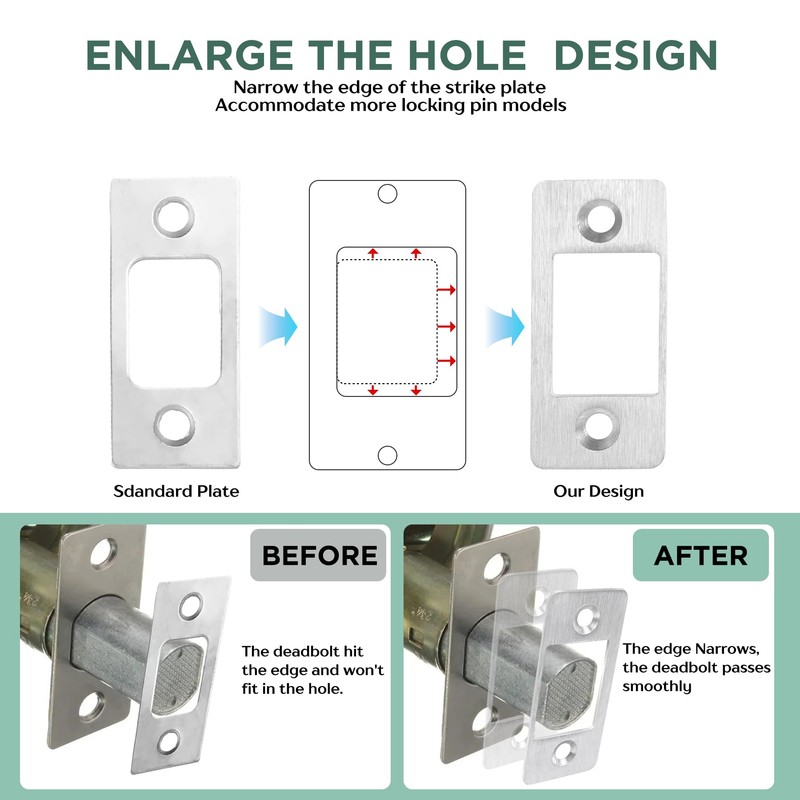 ENLARGE THE HOLE DESIGN

Narrow the edge of the strike plate
Accommodate more locking pin models

Sdandard Plate

Our Design

BEFORE

The deadbolt hit the edge and won't fit in the hole.

AFTER

The edge Narrows, the deadbolt passes smoothly