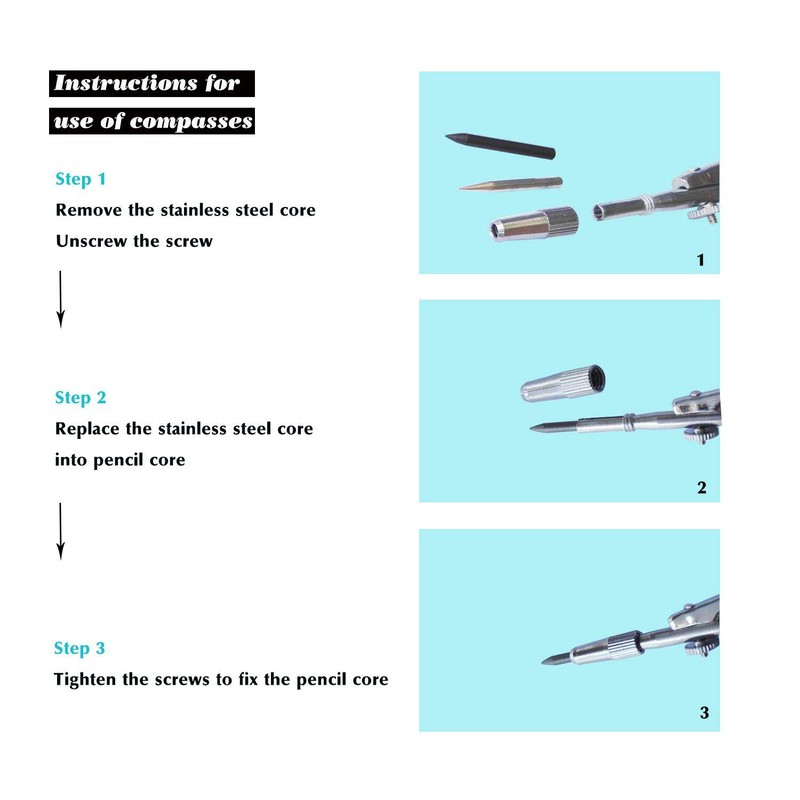 Instructions for use of compasses

Step 1
Remove the stainless steel core
Unscrew the screw

1

Step 2
Replace the stainless steel core into pencil core

2

Step 3
Tighten the screws to fix the pencil core

3