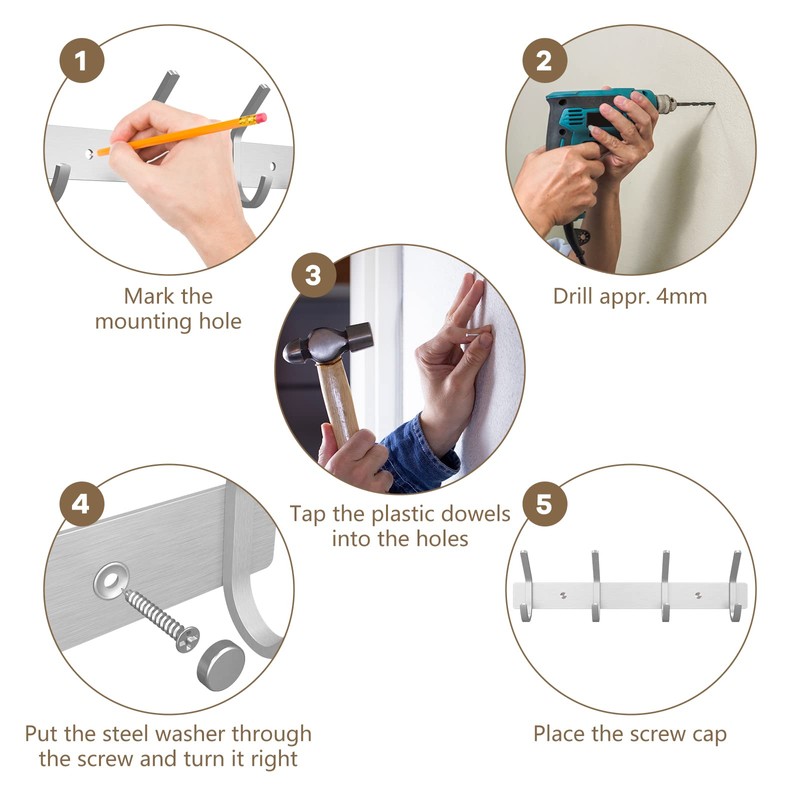 1

Mark the mounting hole

2

Drill appr. 4mm

3

Tap the plastic dowels into the holes

4

Put the steel washer through the screw and turn it right

5

Place the screw cap