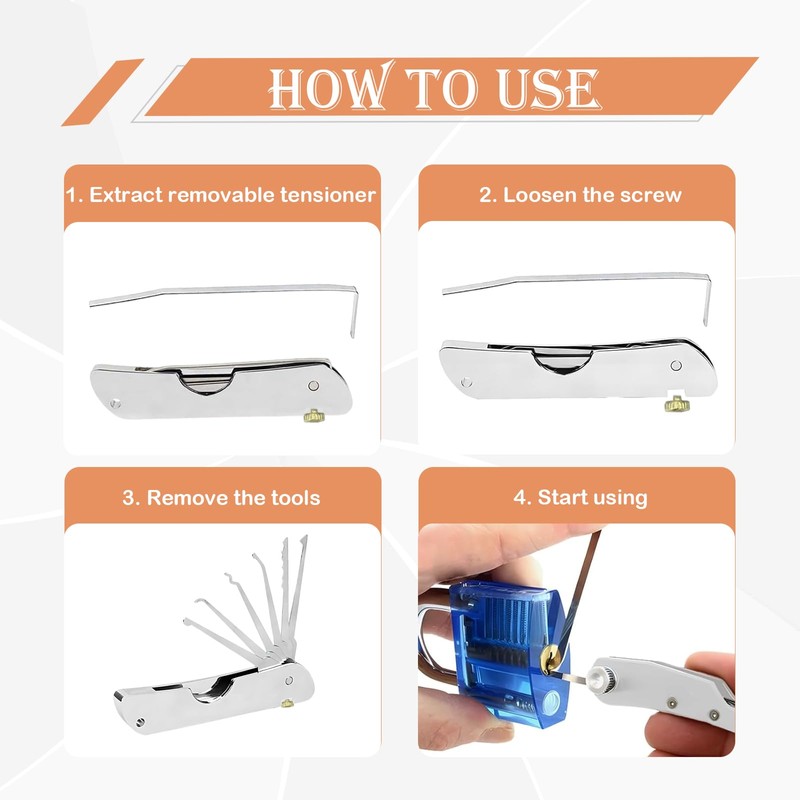 HOW TO USE

1. Extract removable tensioner

2. Loosen the screw

3. Remove the tools

4. Start using