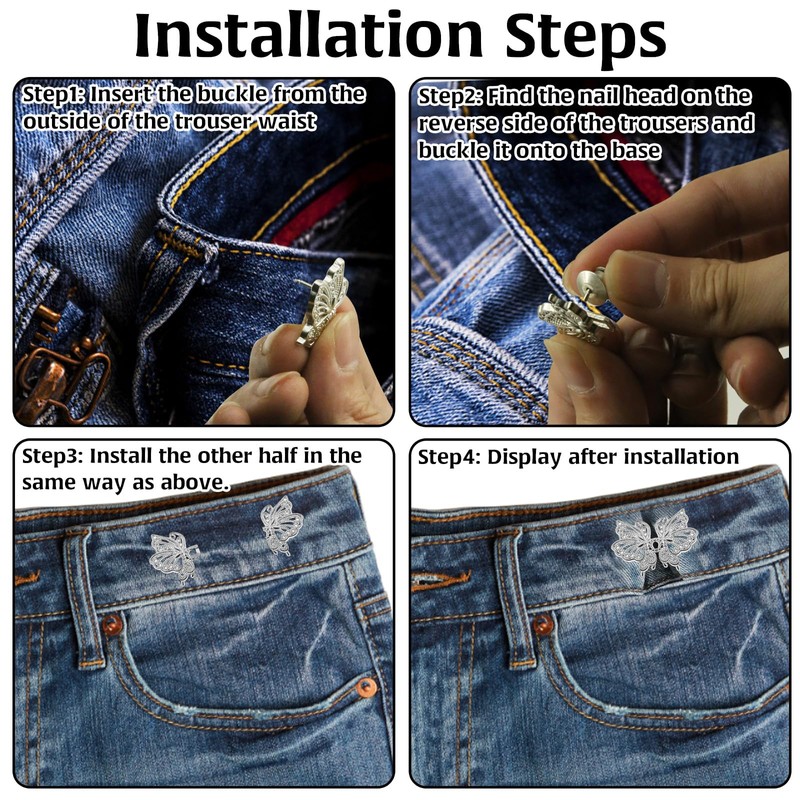 Installation Steps

Step1: Insert the buckle from the outside of the trouser waist

Step2: Find the nail head on the reverse side of the trousers and buckle it onto the base

Step3: Install the other half in the same way as above.

Step4: Display after installation