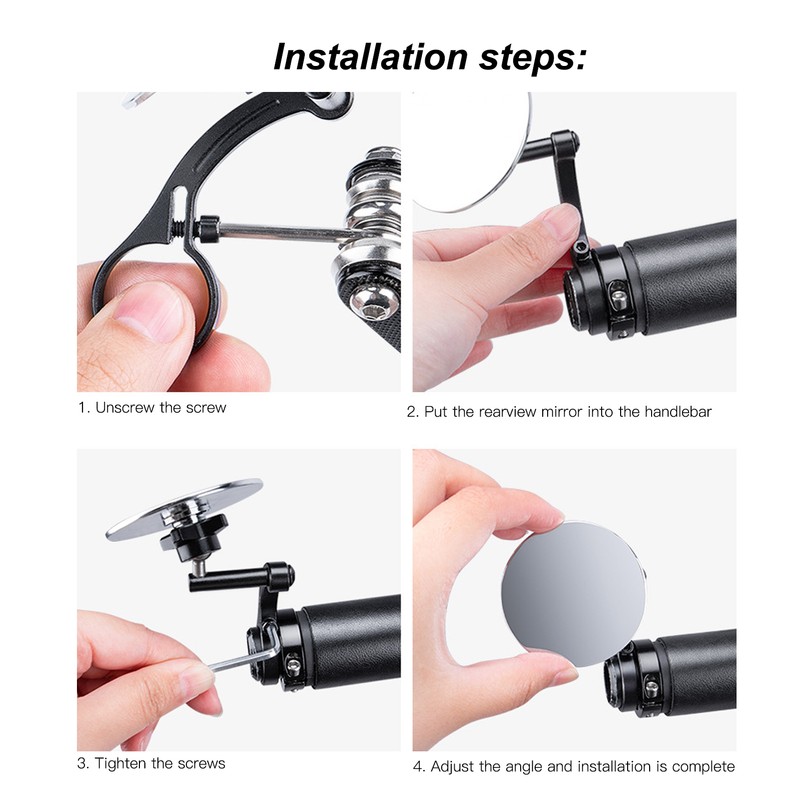 Installation steps:

1. Unscrew the screw

2. Put the rearview mirror into the handlebar

3. Tighten the screws

4. Adjust the angle and installation is complete