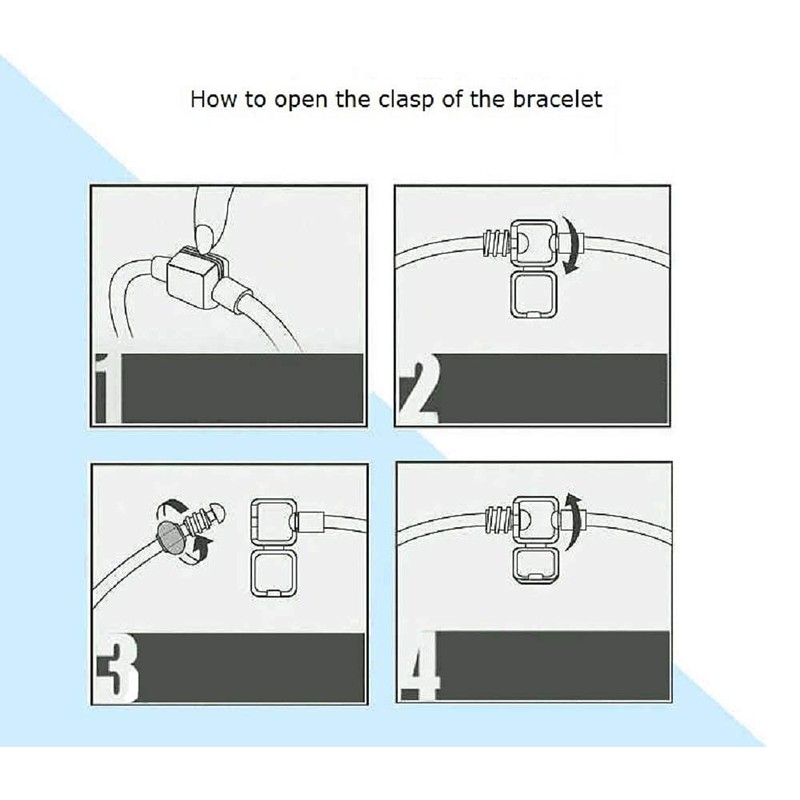 How to open the clasp of the bracelet

1

2

3

4