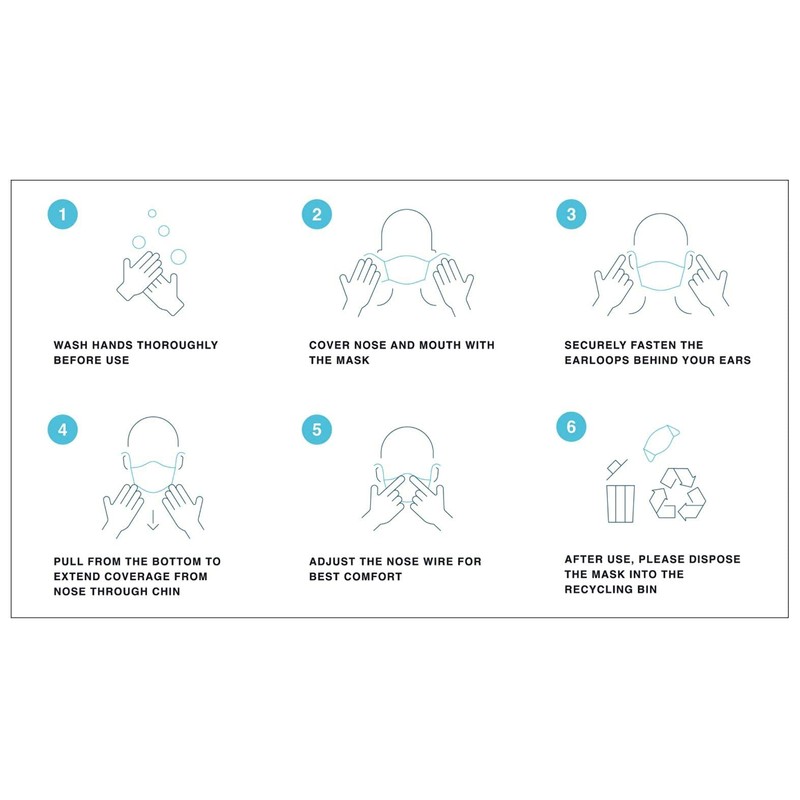 1

WASH HANDS THOROUGHLY BEFORE USE

2

COVER NOSE AND MOUTH WITH THE MASK

3

SECURELY FASTEN THE EARLOOPS BEHIND YOUR EARS

4

PULL FROM THE BOTTOM TO EXTEND COVERAGE FROM NOSE THROUGH CHIN

5

ADJUST THE NOSE WIRE FOR BEST COMFORT

6

AFTER USE, PLEASE DISPOSE THE MASK INTO THE RECYCLING BIN