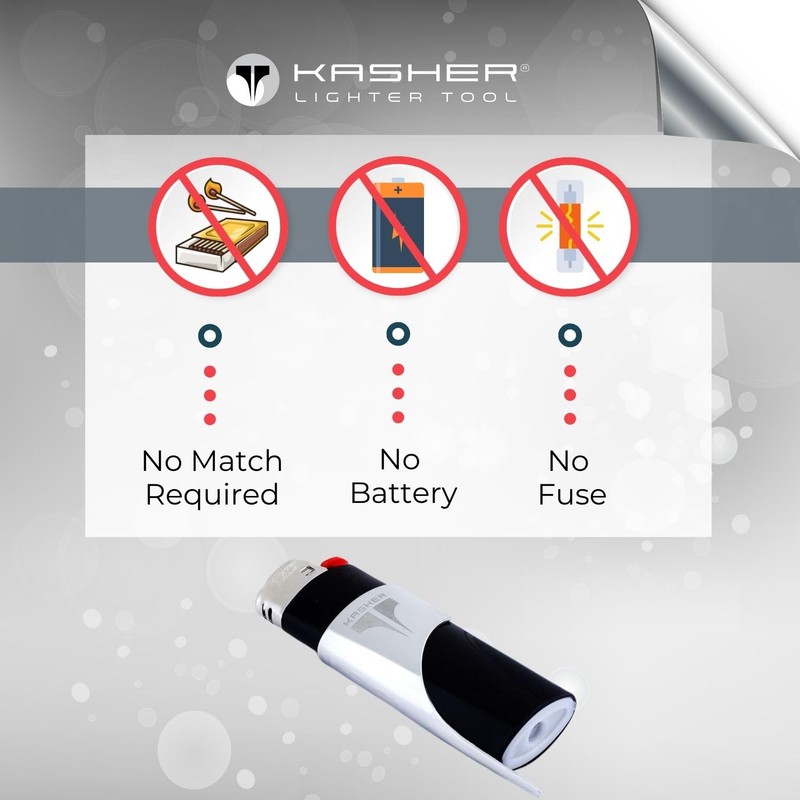 KASHER®
LIGHTER TOOL

No Match Required

No Battery

No Fuse

KASHER