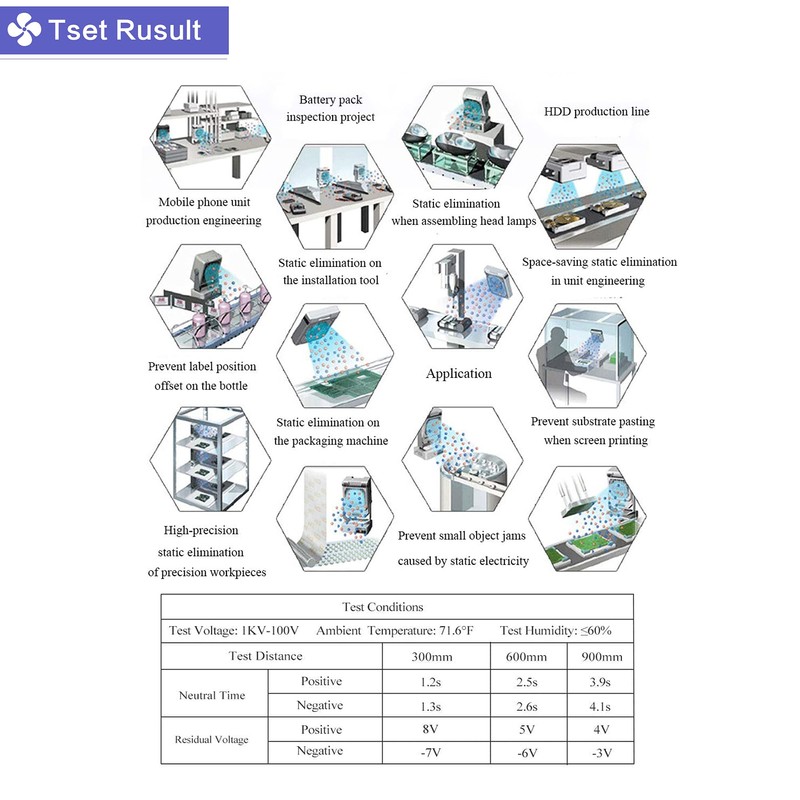 Tset Rusult

Battery pack inspection project

HDD production line

Mobile phone unit production engineering

Static elimination when assembling head lamps

Static elimination on the installation tool

Space-saving static elimination in unit engineering

Prevent label position offset on the bottle

Application

Static elimination on the packaging machine

Prevent substrate pasting when screen printing

High-precision static elimination of precision workpieces

Prevent small object jams caused by static electricity

| Test Conditions | | | | |
|---|---|---|---|---|
| Test Voltage: 1KV-100V Ambient Temperature: 71.6°F Test Humidity: ≤60% | | | | |
| Test Distance | | 300mm | 600mm | 900mm |
| Neutral Time | Positive | 1.2s | 2.5s | 3.9s |
| | Negative | 1.3s | 2.6s | 4.1s |
| Residual Voltage | Positive | 8V | 5V | 4V |
| | Negative | -7V | -6V | -3V |