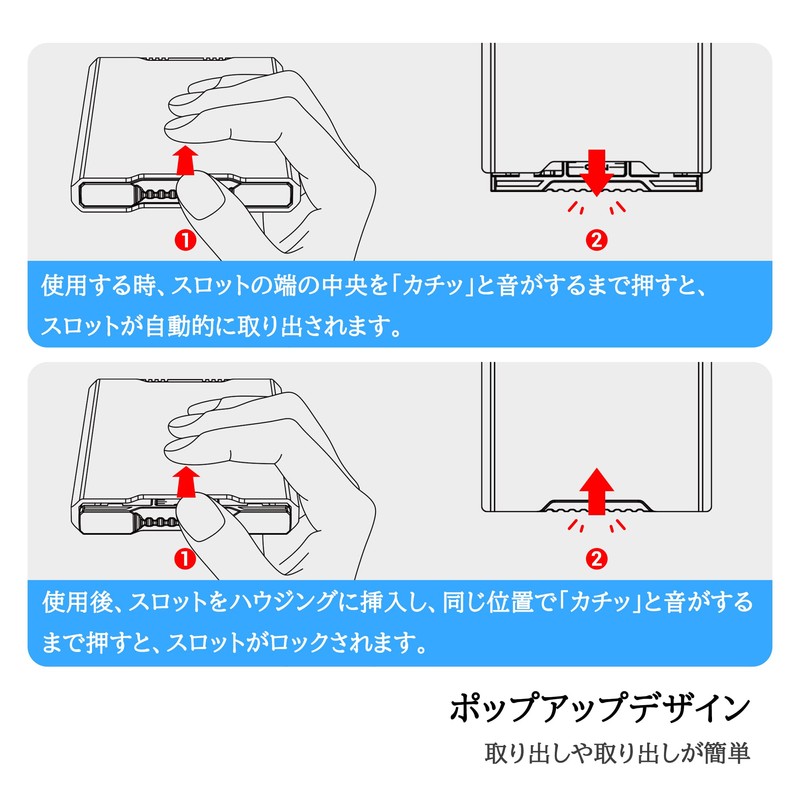 ❶

❷

使用する時、スロットの端の中央を「カチッ」と音がするまで押すと、スロットが自動的に取り出されます。

❶

❷

使用後、スロットをハウジングに挿入し、同じ位置で「カチッ」と音がするまで押すと、スロットがロックされます。

ポップアップデザイン

取り出しや取り出しが簡単