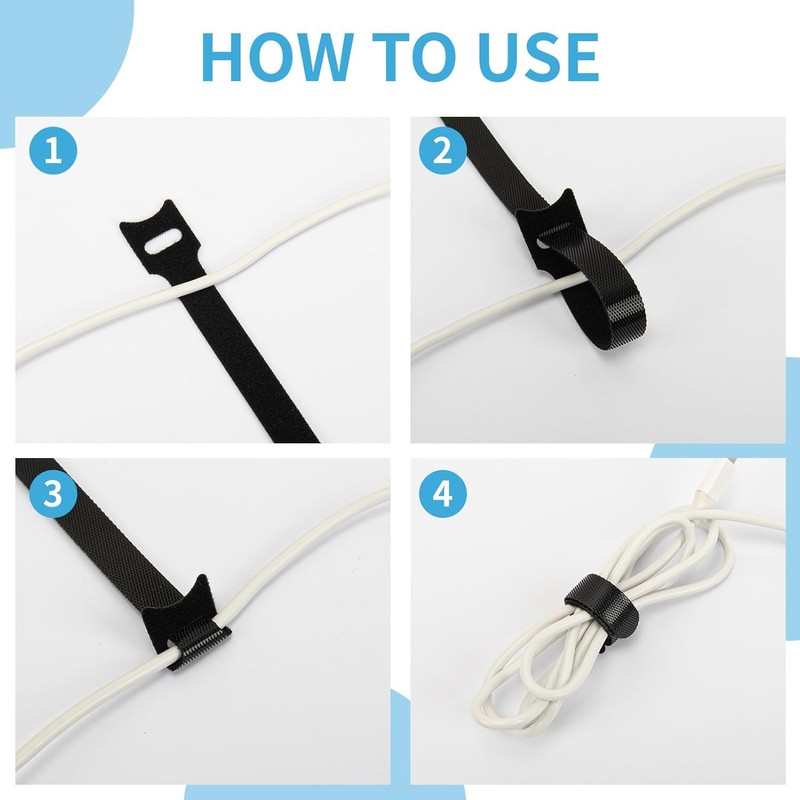 HOW TO USE

1

2

3

4