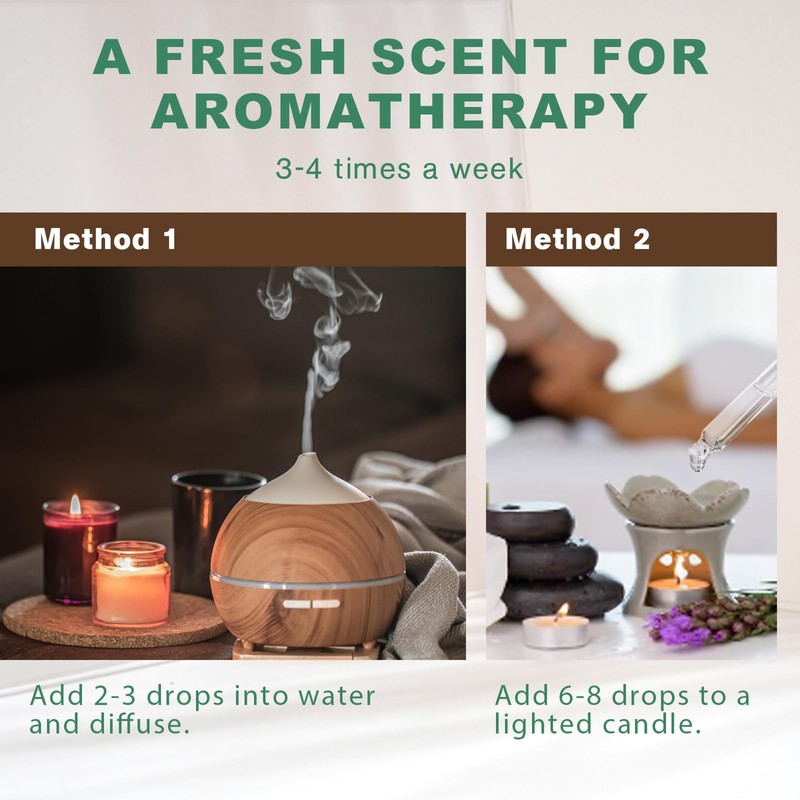 A FRESH SCENT FOR AROMATHERAPY

3-4 times a week

Method 1

Add 2-3 drops into water and diffuse.

Method 2

Add 6-8 drops to a lighted candle.