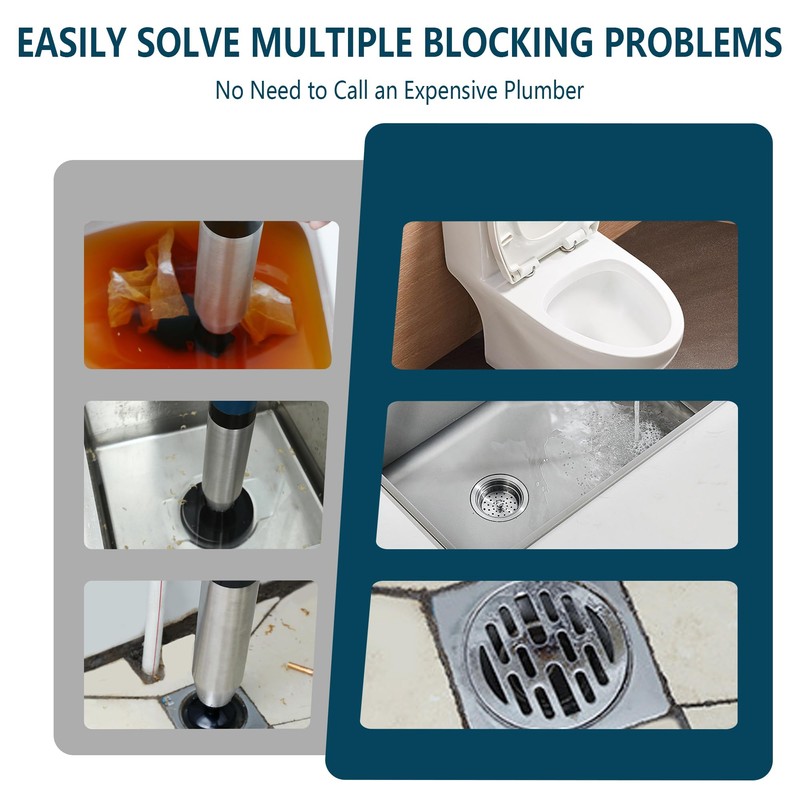 EASILY SOLVE MULTIPLE BLOCKING PROBLEMS

No Need to Call an Expensive Plumber