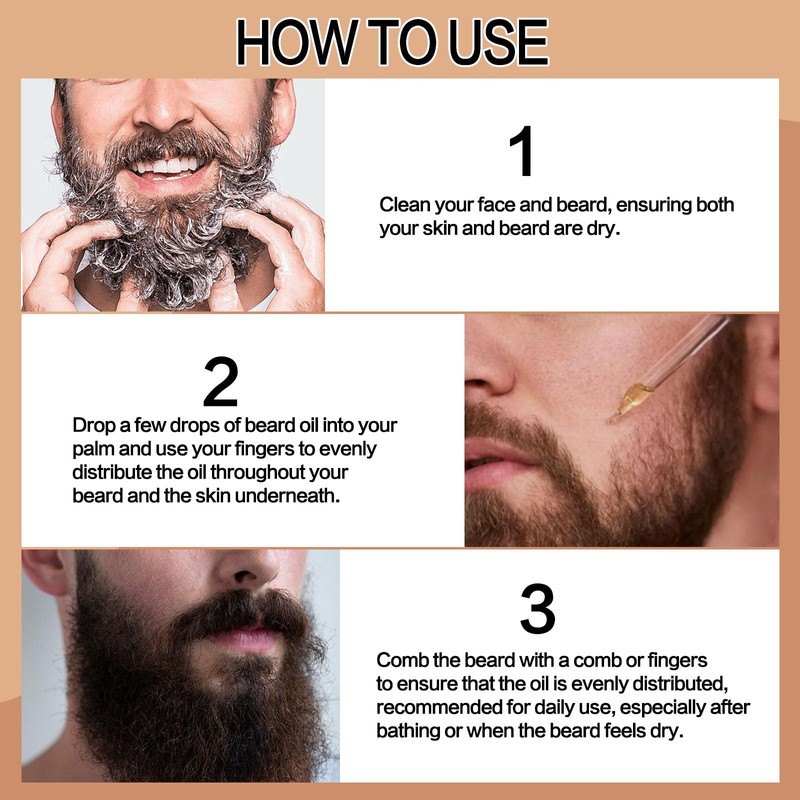 HOW TO USE

1

Clean your face and beard, ensuring both your skin and beard are dry.

2

Drop a few drops of beard oil into your palm and use your fingers to evenly distribute the oil throughout your beard and the skin underneath.

3

Comb the beard with a comb or fingers to ensure that the oil is evenly distributed, recommended for daily use, especially after bathing or when the beard feels dry.