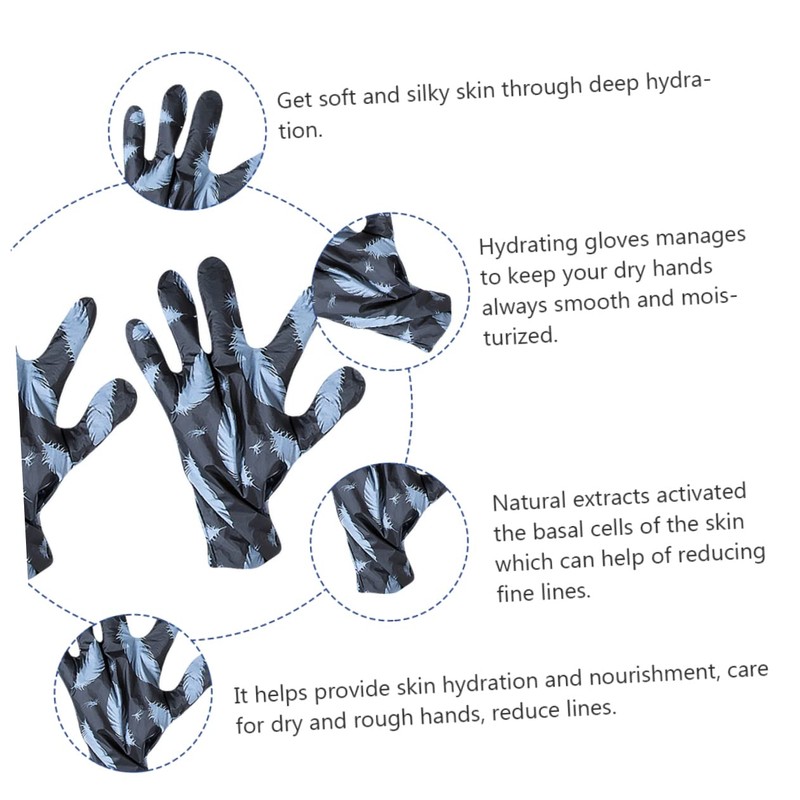 Get soft and silky skin through deep hydration.

Hydrating gloves manages to keep your dry hands always smooth and moisturized.

Natural extracts activated the basal cells of the skin which can help of reducing fine lines.

It helps provide skin hydration and nourishment, care for dry and rough hands, reduce lines.