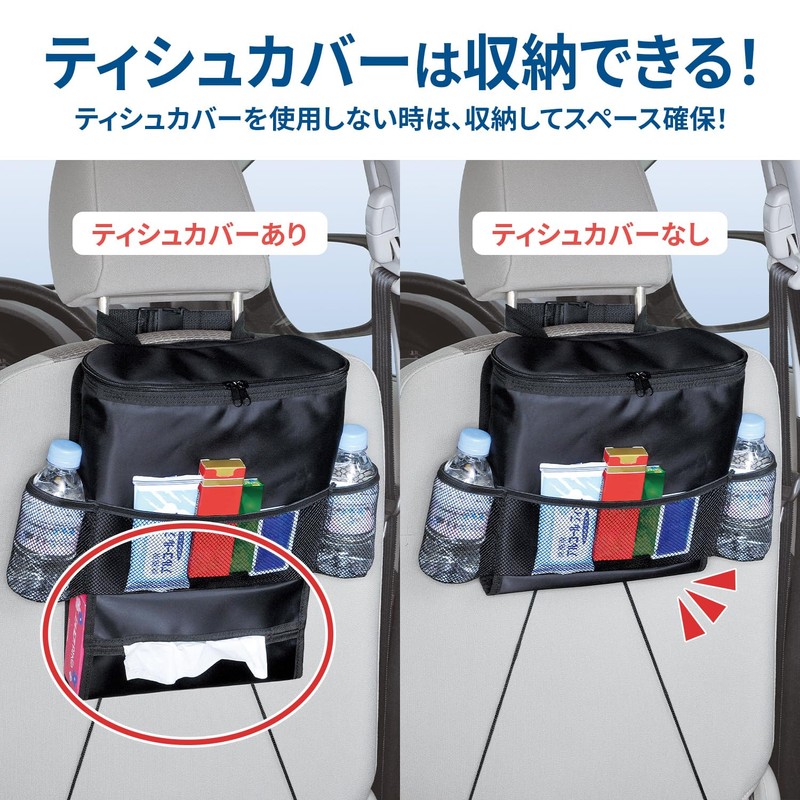 ティシュカバーは収納できる!
ティシュカバーを使用しない時は、収納してスペース確保!

ティシュカバーあり

ティシュカバーなし