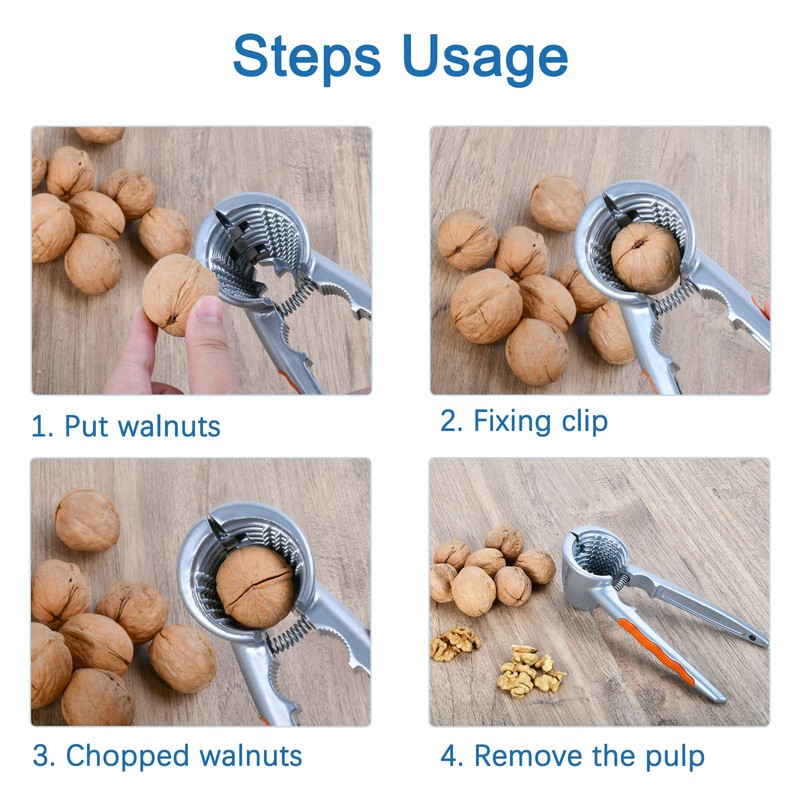 Steps Usage

1. Put walnuts

2. Fixing clip

3. Chopped walnuts

4. Remove the pulp