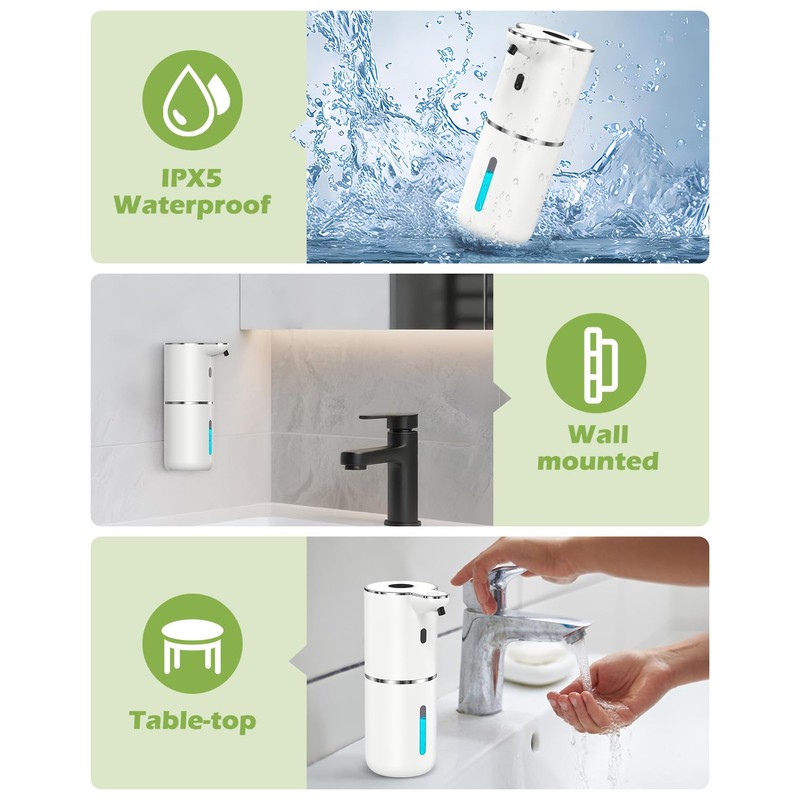 IPX5
Waterproof

Wall
mounted

Table-top