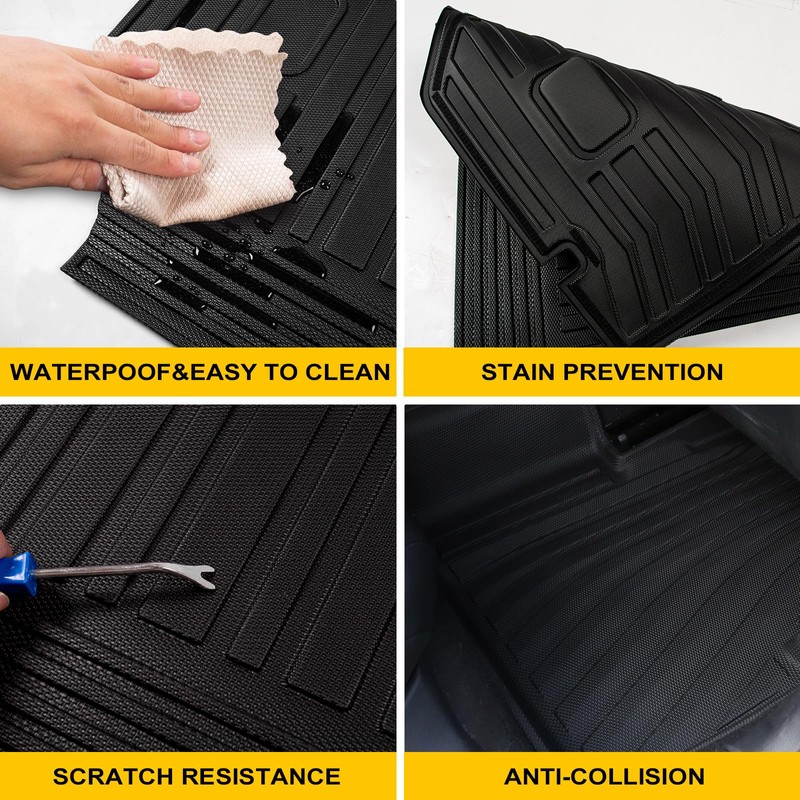 WATERPOOF&EASY TO CLEAN

STAIN PREVENTION

SCRATCH RESISTANCE

ANTI-COLLISION