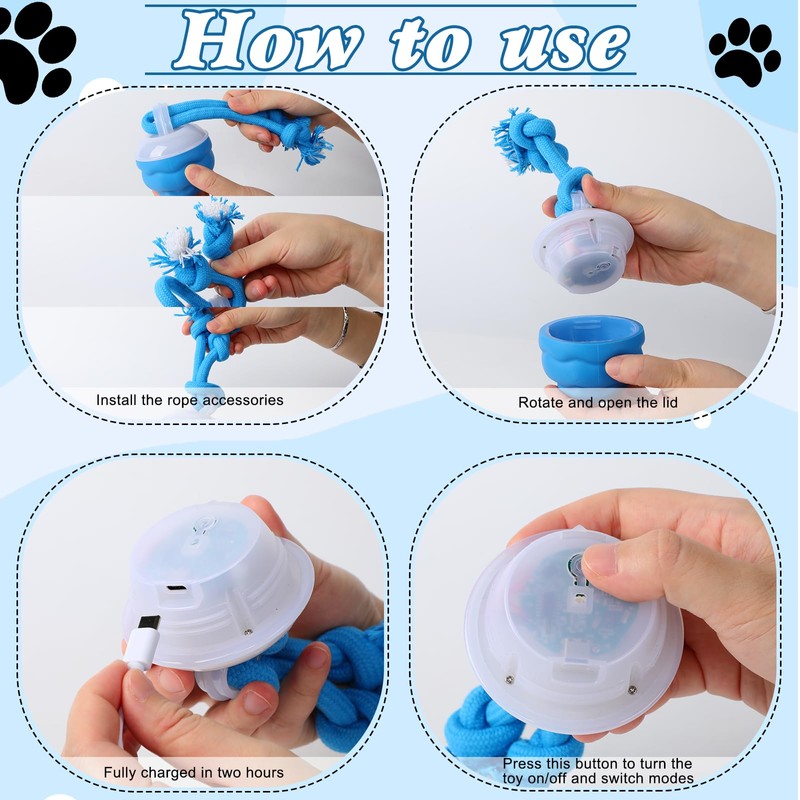 How to use

Install the rope accessories

Rotate and open the lid

Fully charged in two hours

Press this button to turn the toy on/off and switch modes